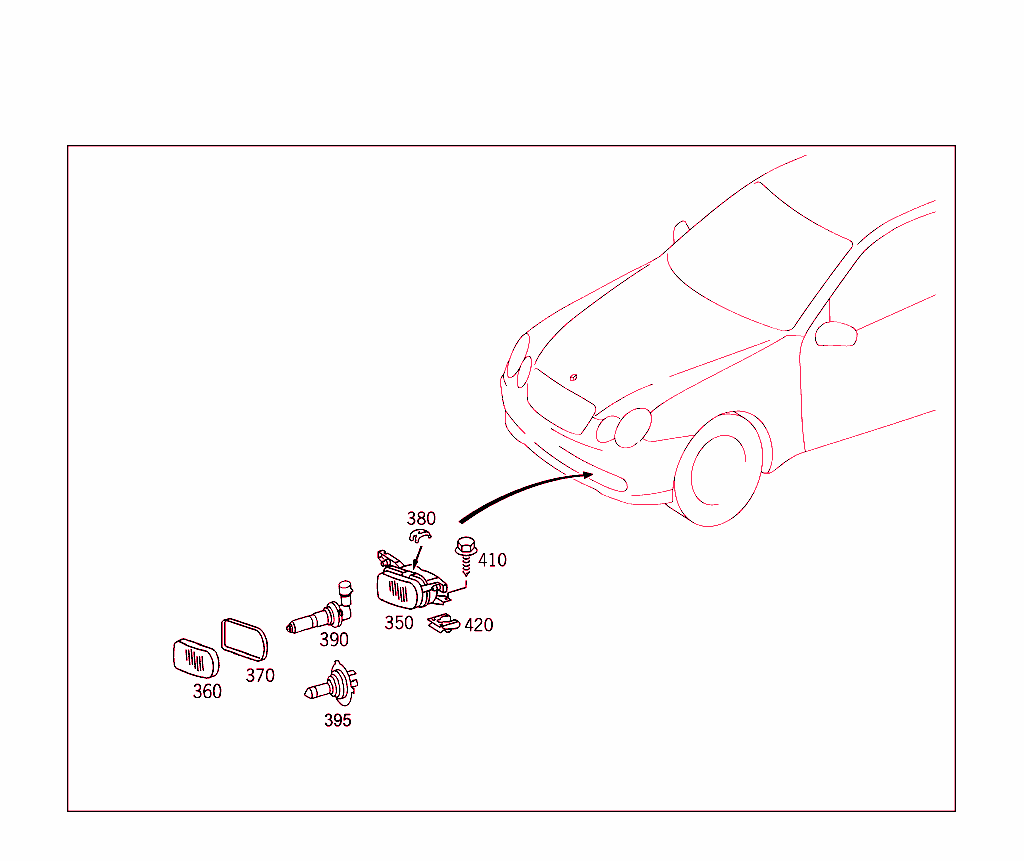 380
410
350
420
390
370
360
395