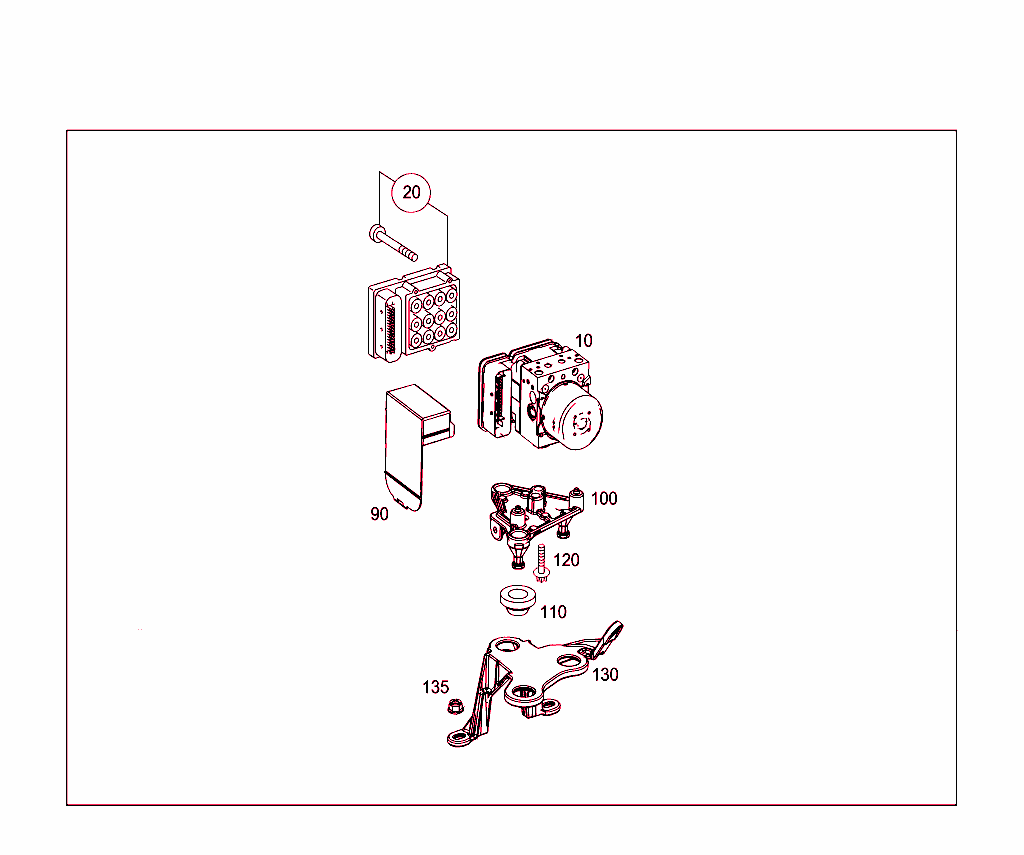 20

10

90

100

120

110

135

130