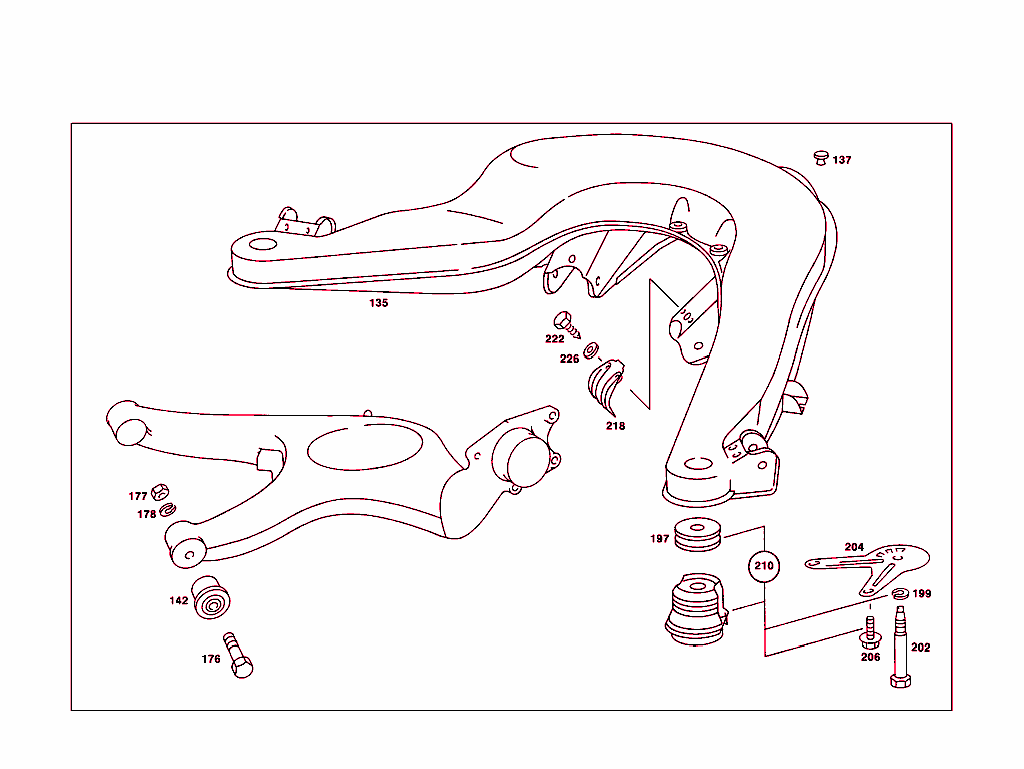 137
135
222
226
218
177
178
142
176
197
210
204
199
206
202