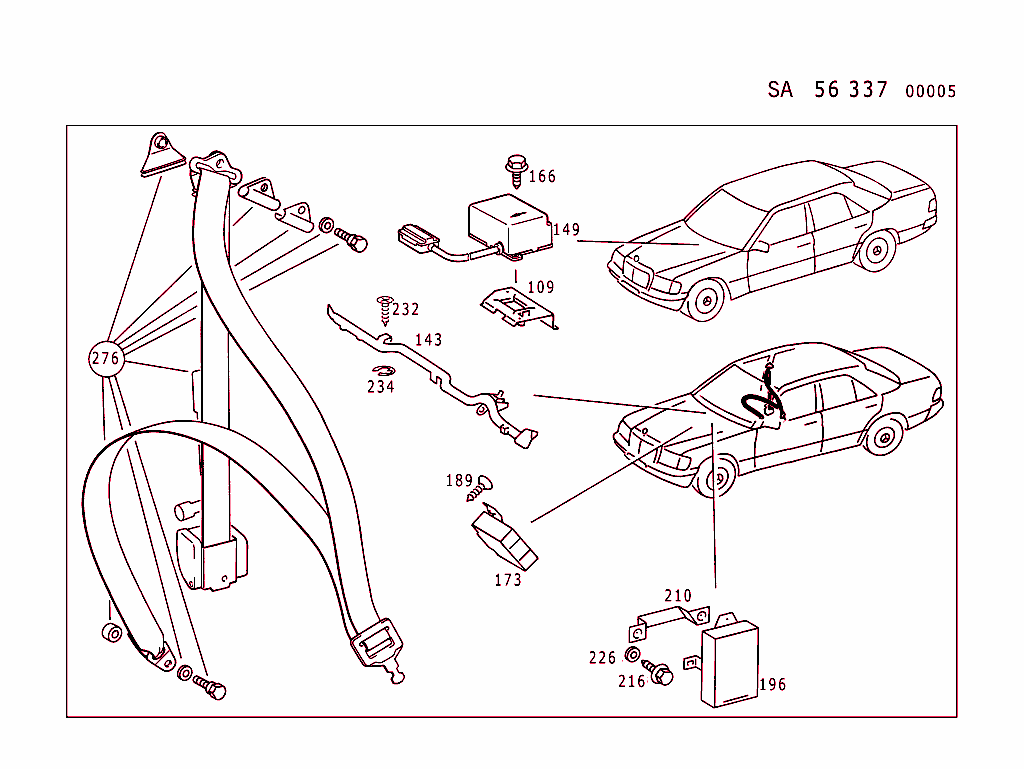 SA 56 337 00005

166
149
109
232
143
234
276
189
173
210
226
216
196