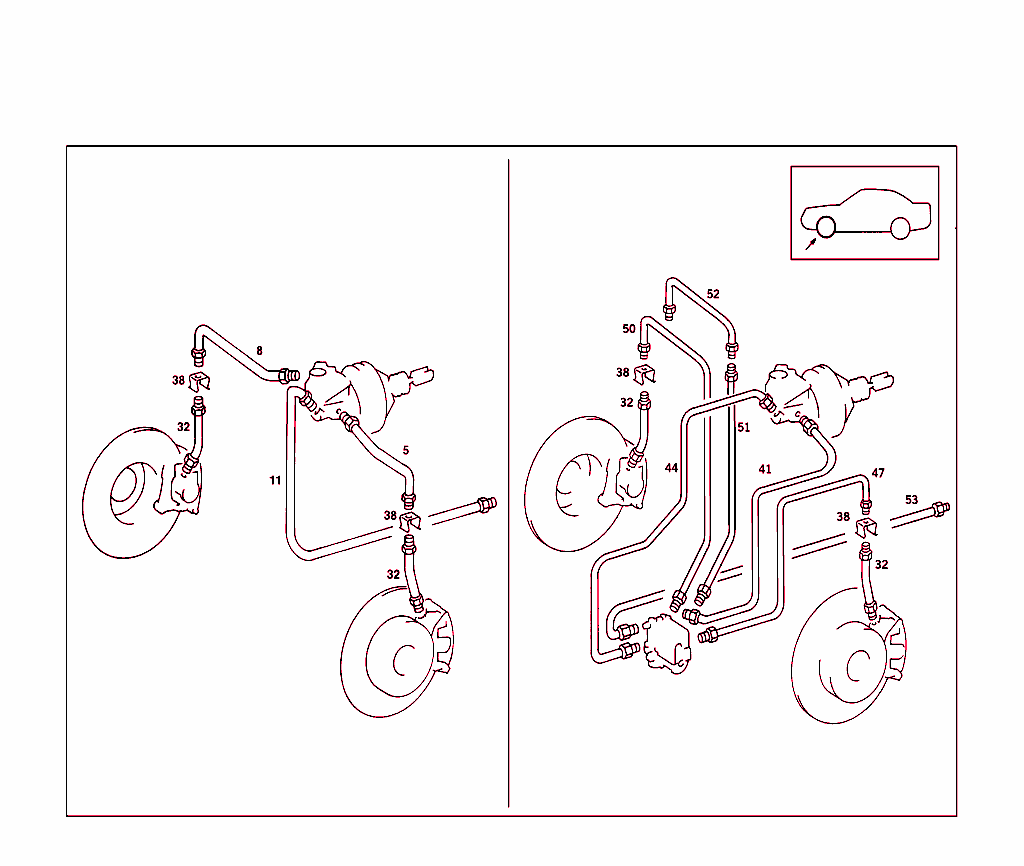 8
38
32
11
5
38
32
52
50
38
32
51
44
41
47
53
38
32