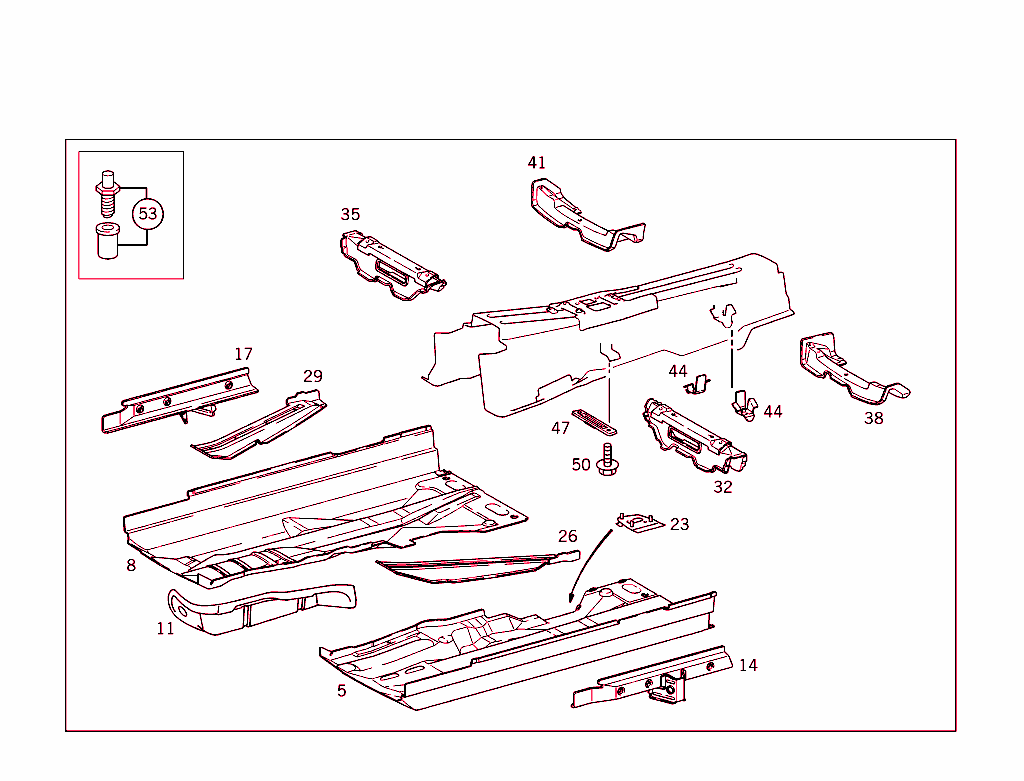 53
41
35
17
29
44
44
38
47
50
32
23
26
8
11
5
14