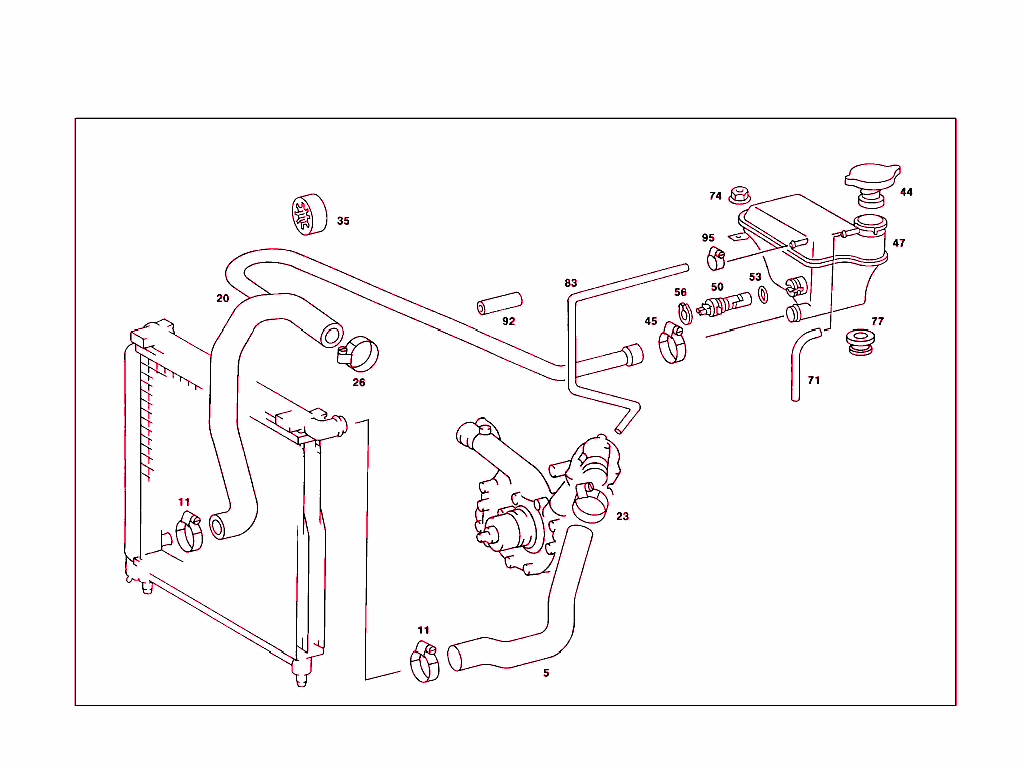 74
44
35
95
47
83
53
20
56
50
92
45
77
26
71
11
23
11
5