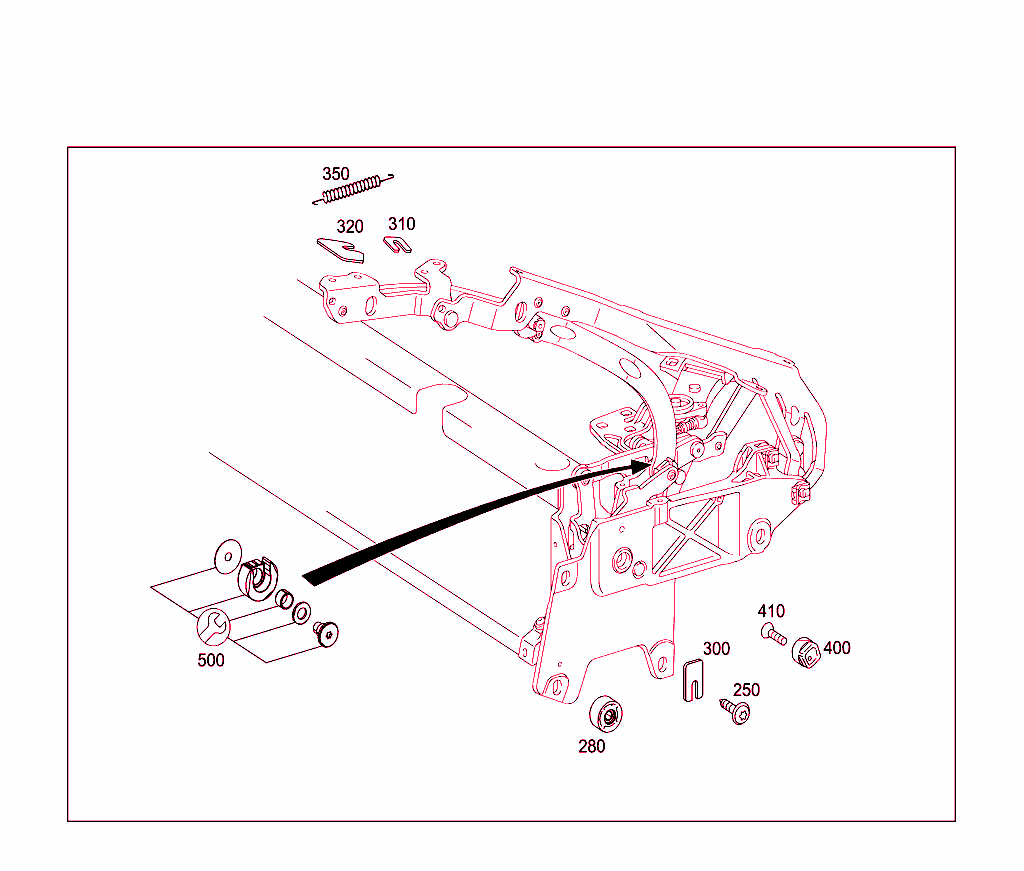 350
320
310
500
410
400
300
250
280