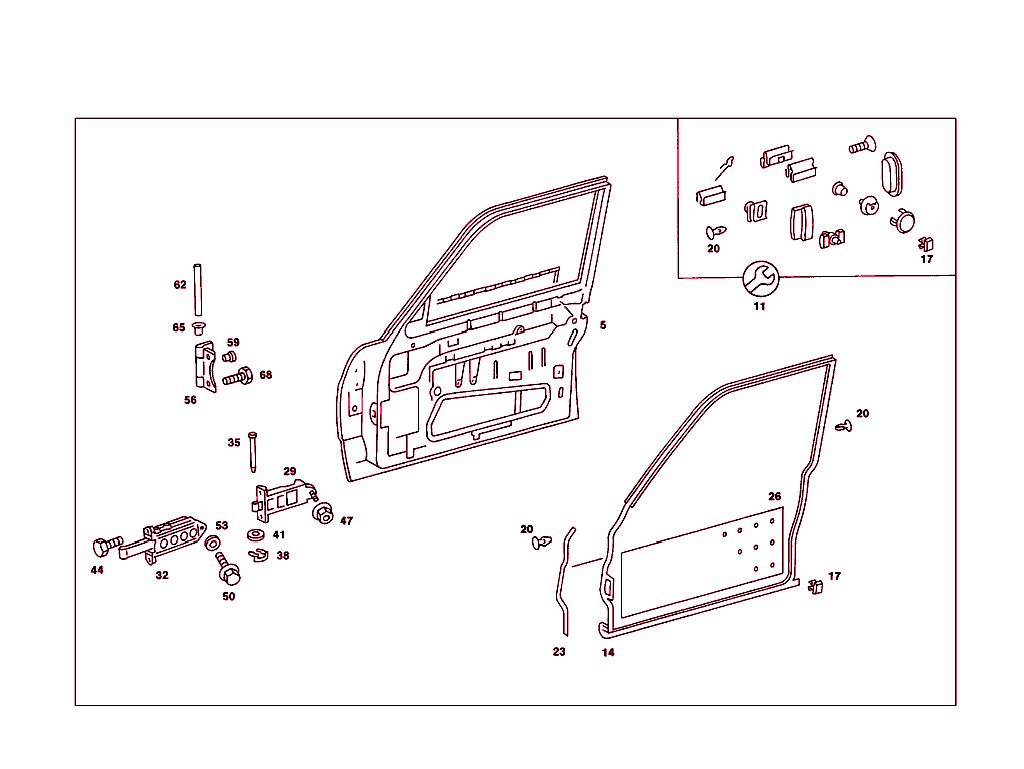 20
17
11
62
65
59
68
56
5
35
29
47
53
41
38
44
32
50
20
26
20
17
23
14