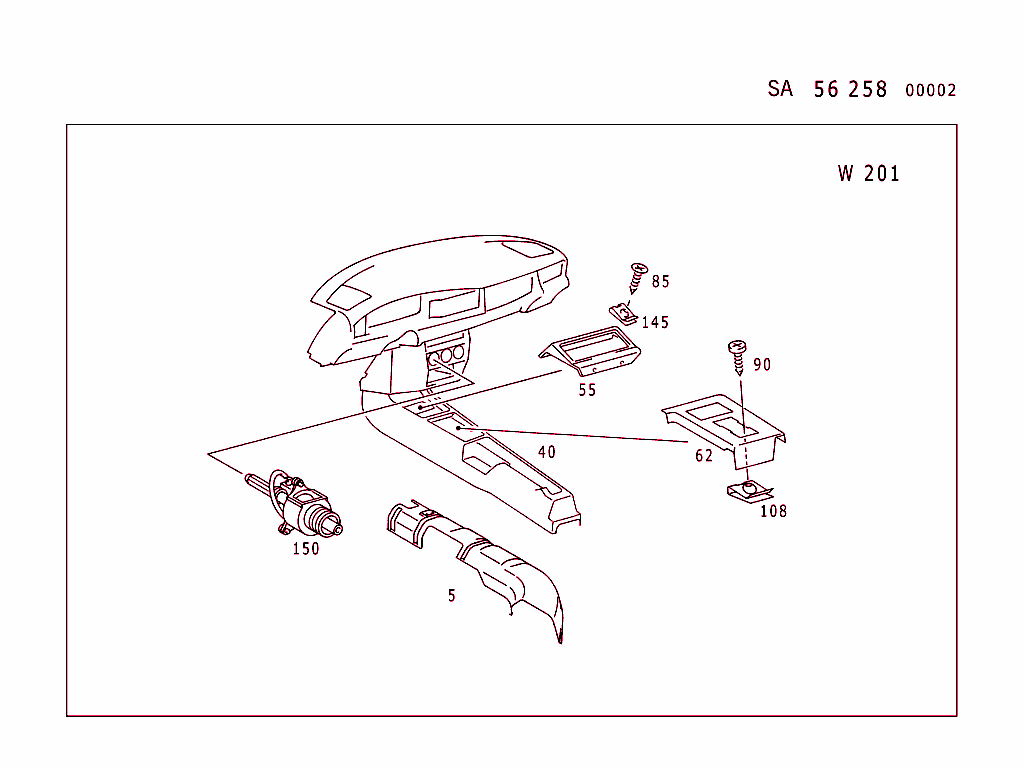 SA 56 258 00002

W 201

85
145
90
55
40
62
108
150
5