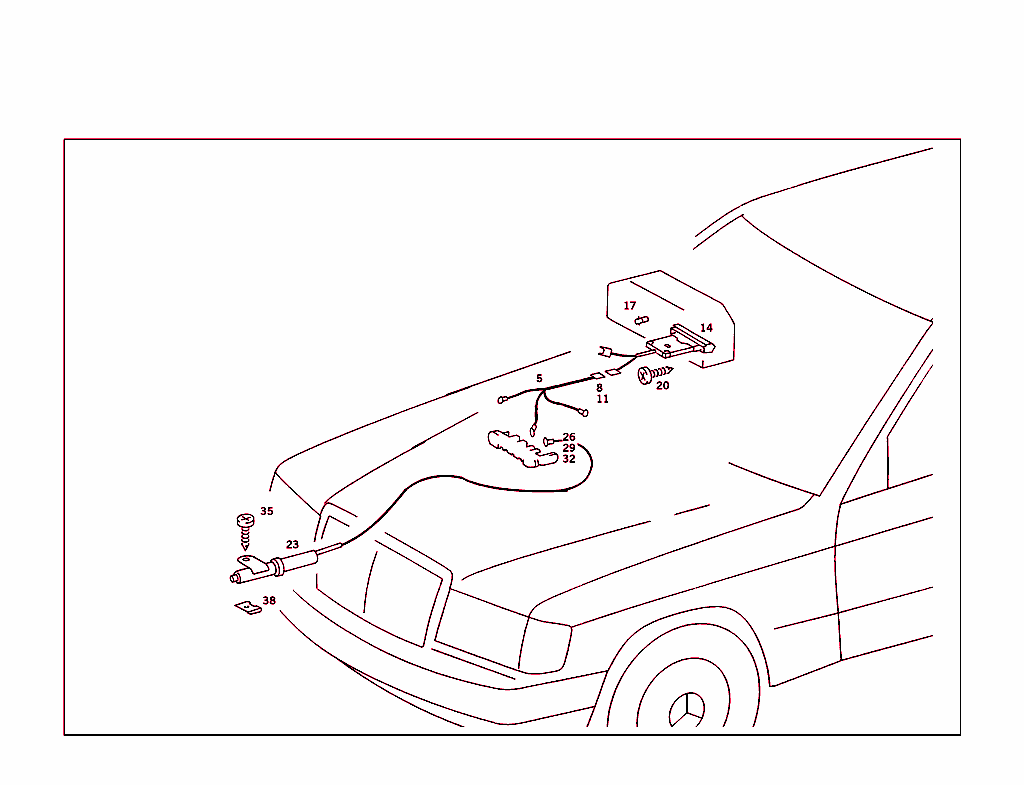 17
14
5
8
11
20
26
29
32
35
23
38