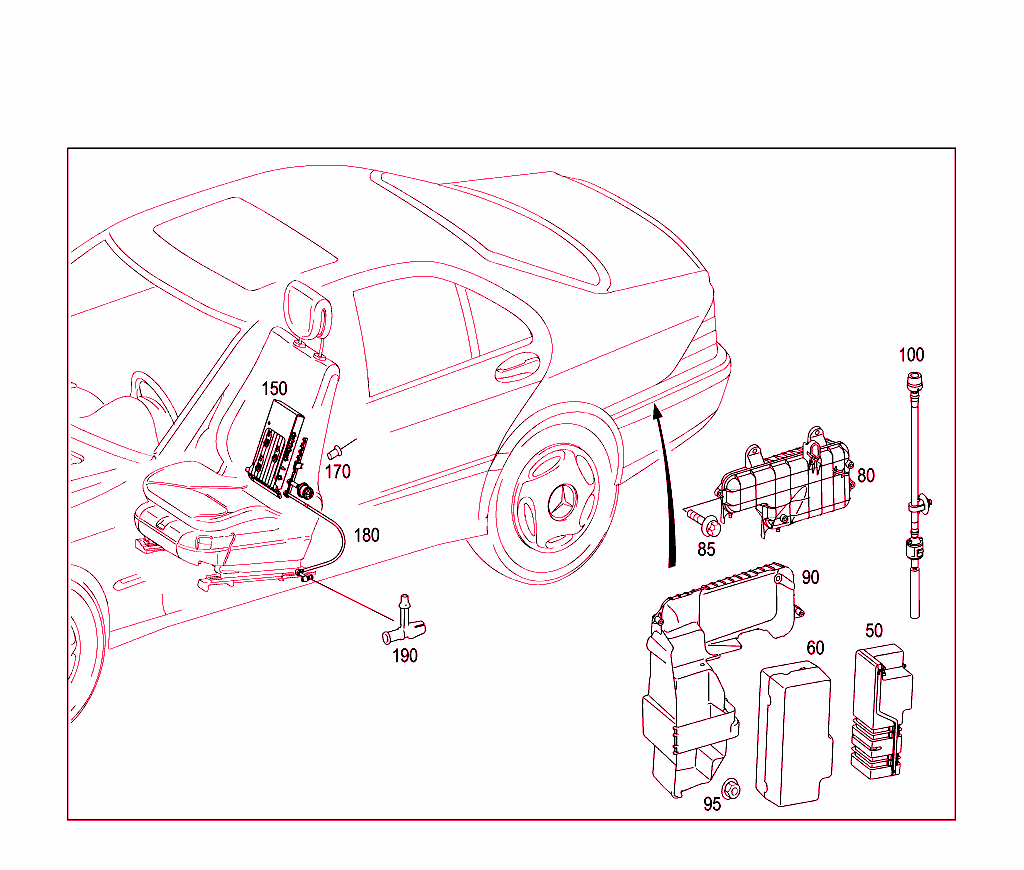 150
170
180
190
100
80
85
90
60
50
95