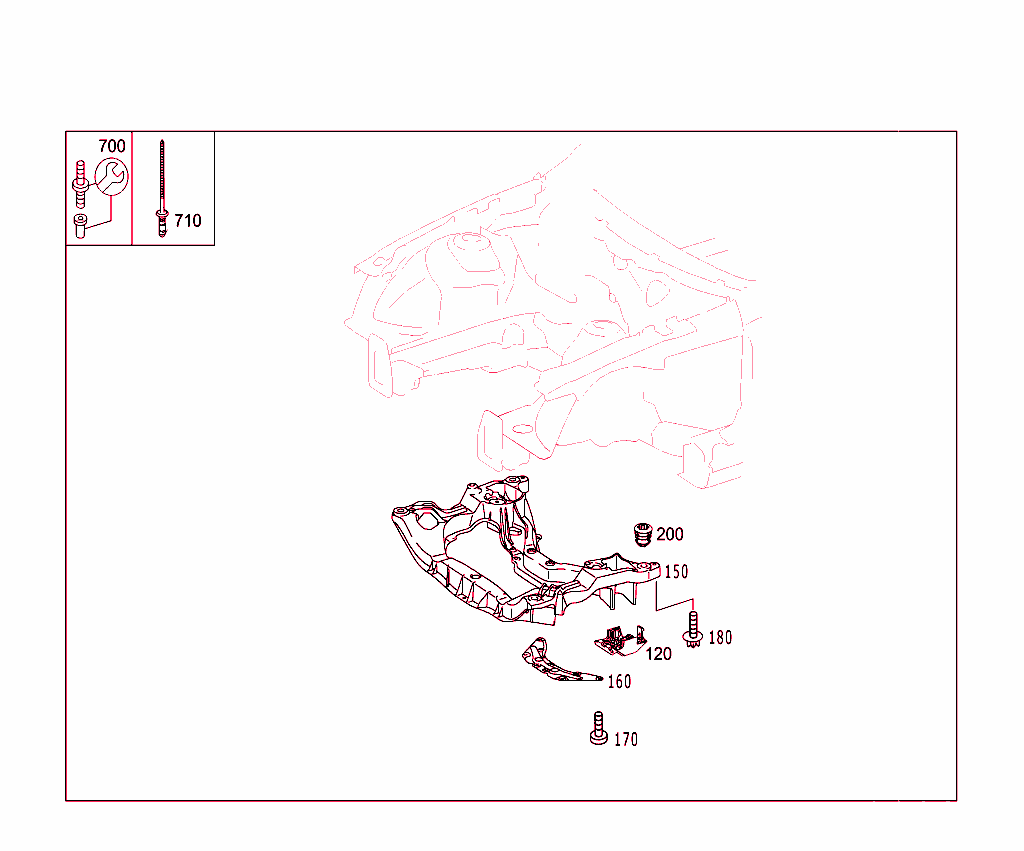 700
710
200
150
180
120
160
170