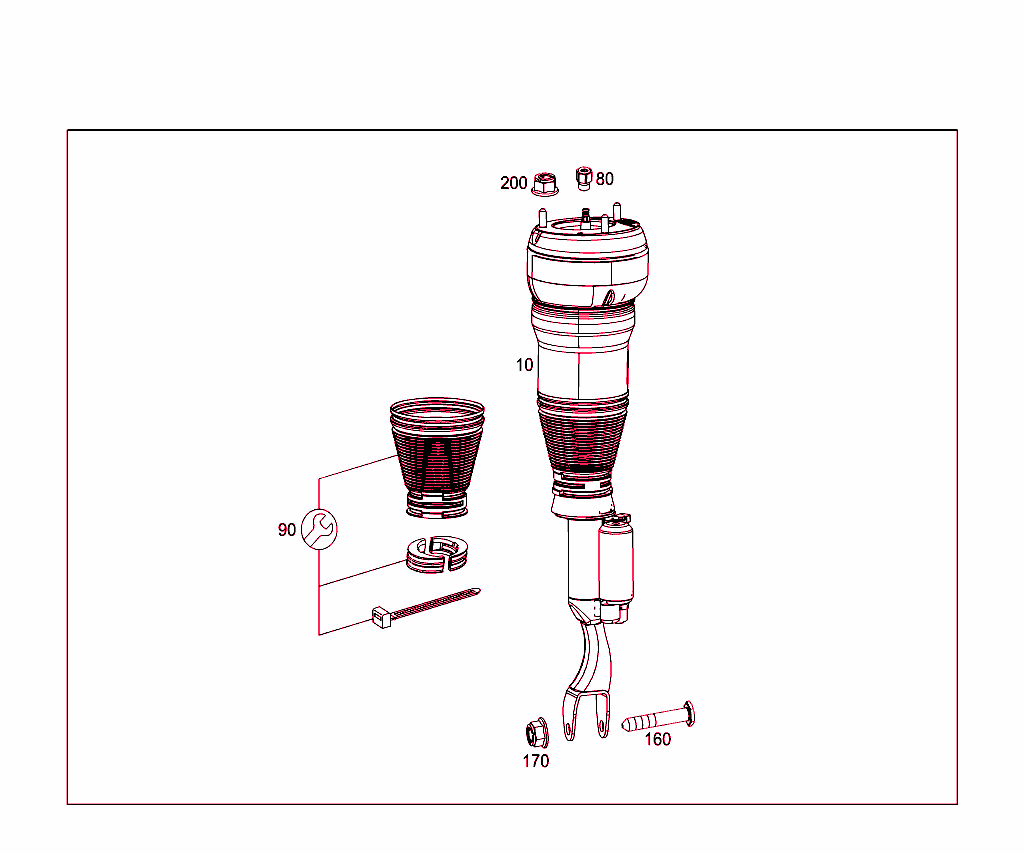 200
80
10
90
170
160