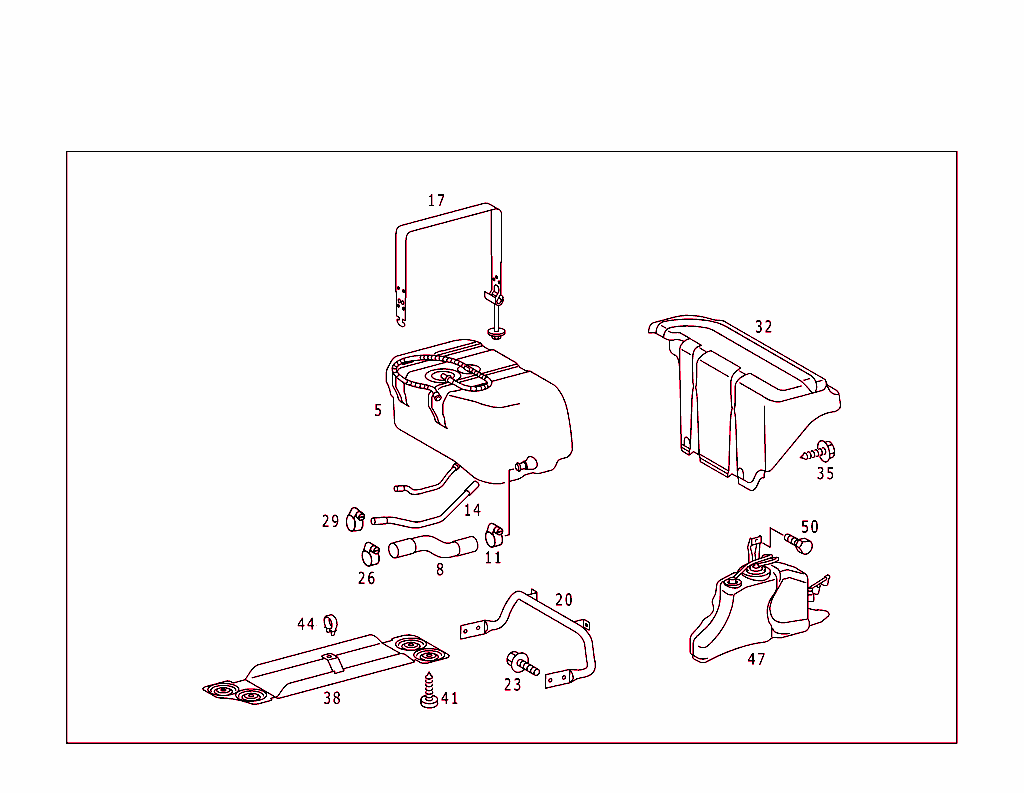 17
32
5
35
29
14
50
26
8
11
20
44
47
38
41
23