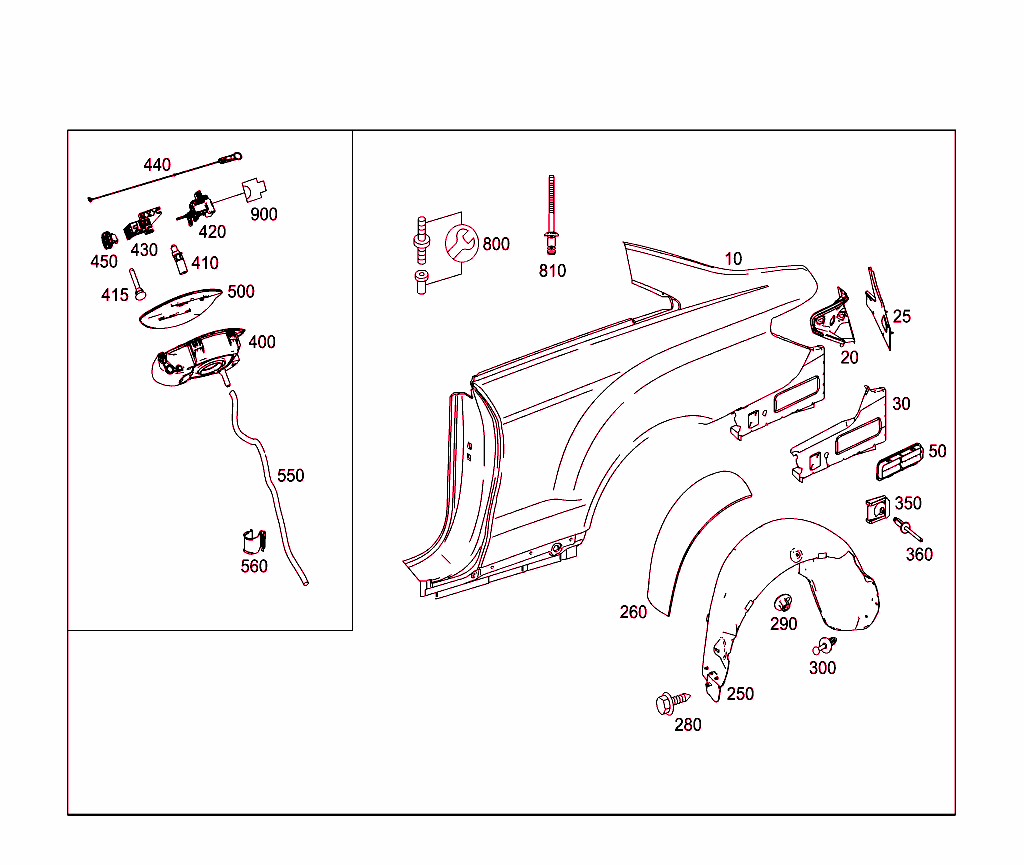 440
900
420
430
450
410
415
500
400
550
560
800
810
10
25
20
30
50
350
360
260
290
300
250
280