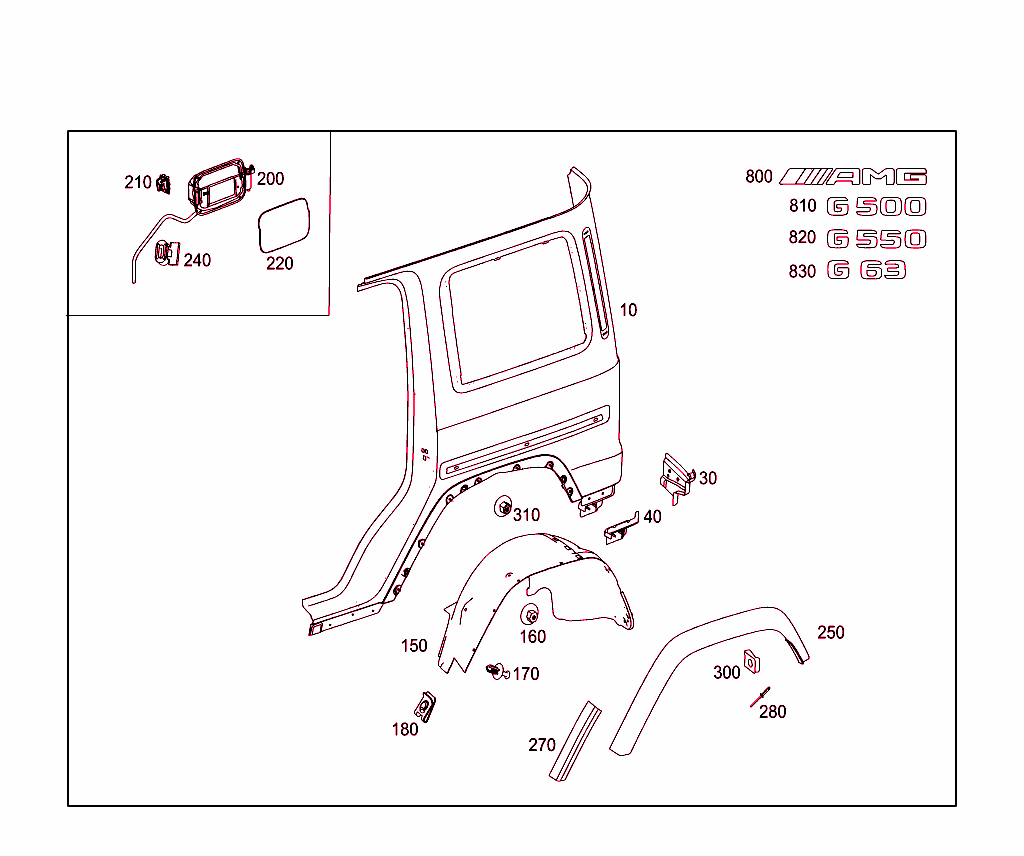 210
200
240
220
800 AMG
810 G 500
820 G 550
830 G 63
10
30
310
40
150
160
170
250
300
280
180
270