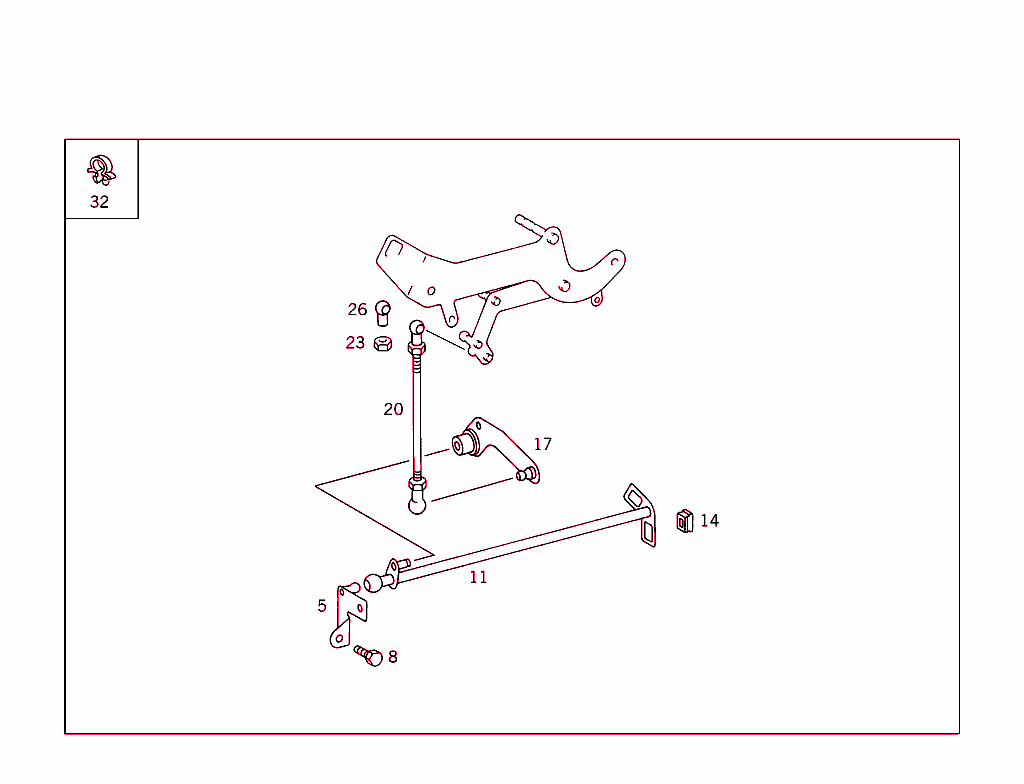 32

26

23

20

17

14

11

5

8