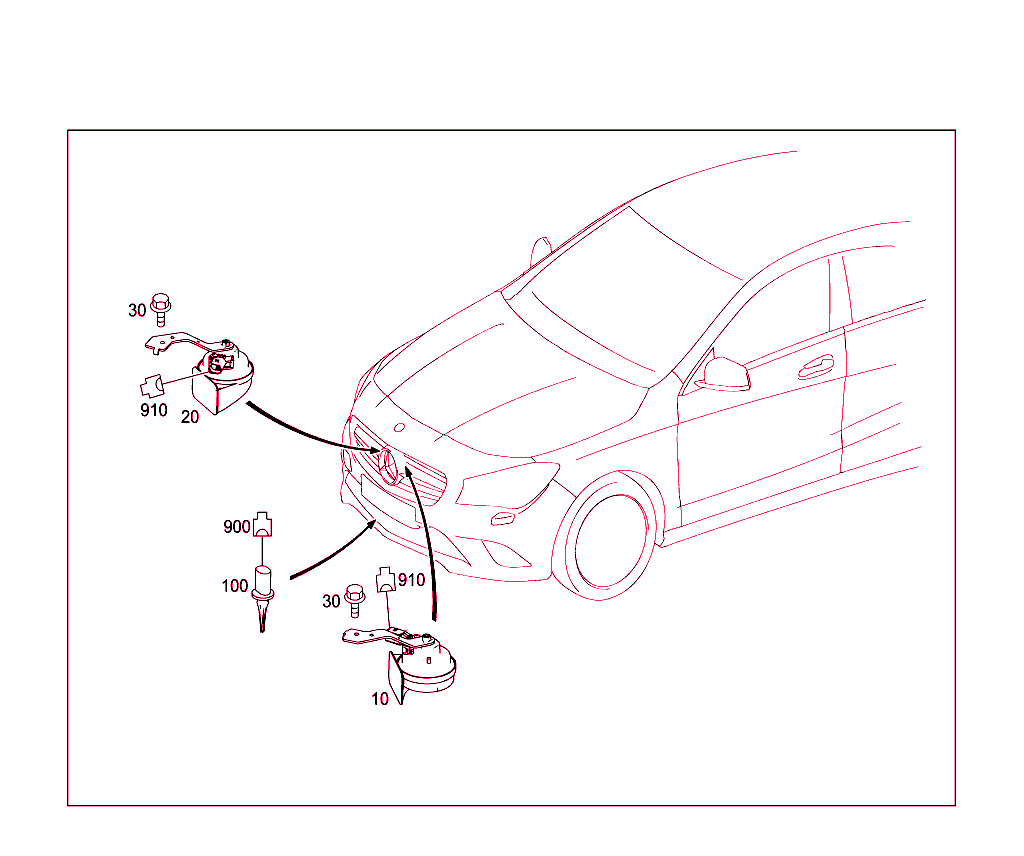 30
910
20
900
100
30
910
10