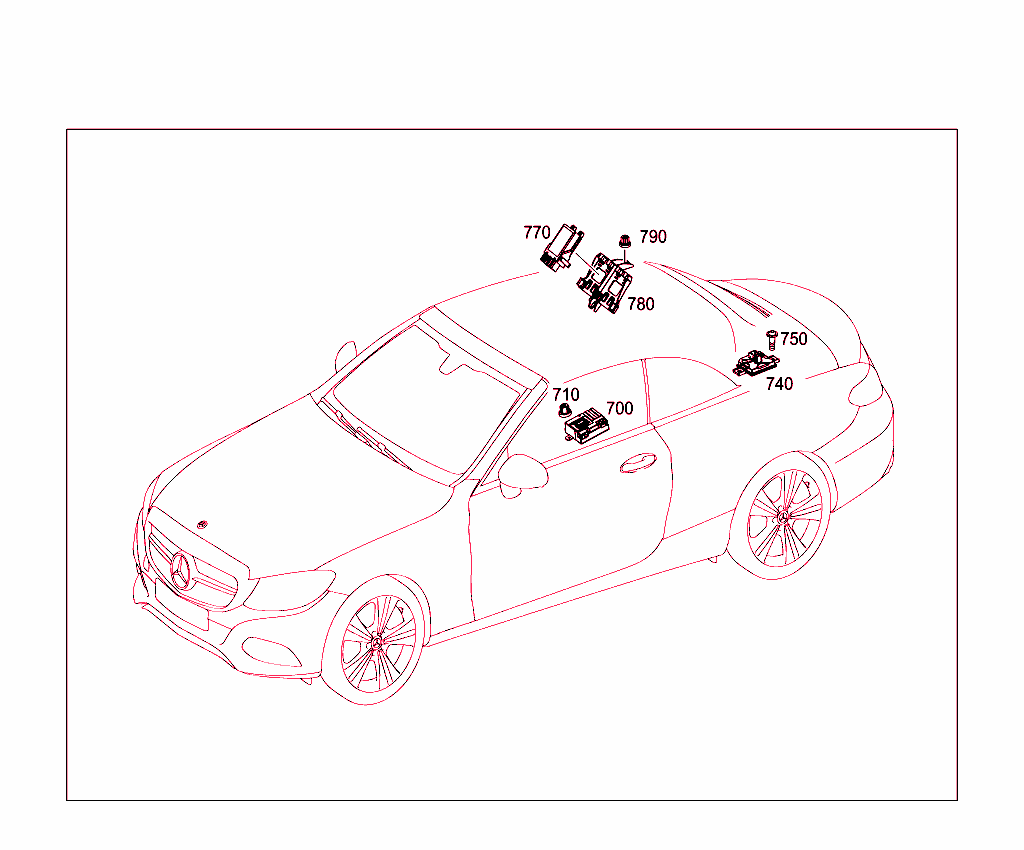 770
790
780
750
740
710
700