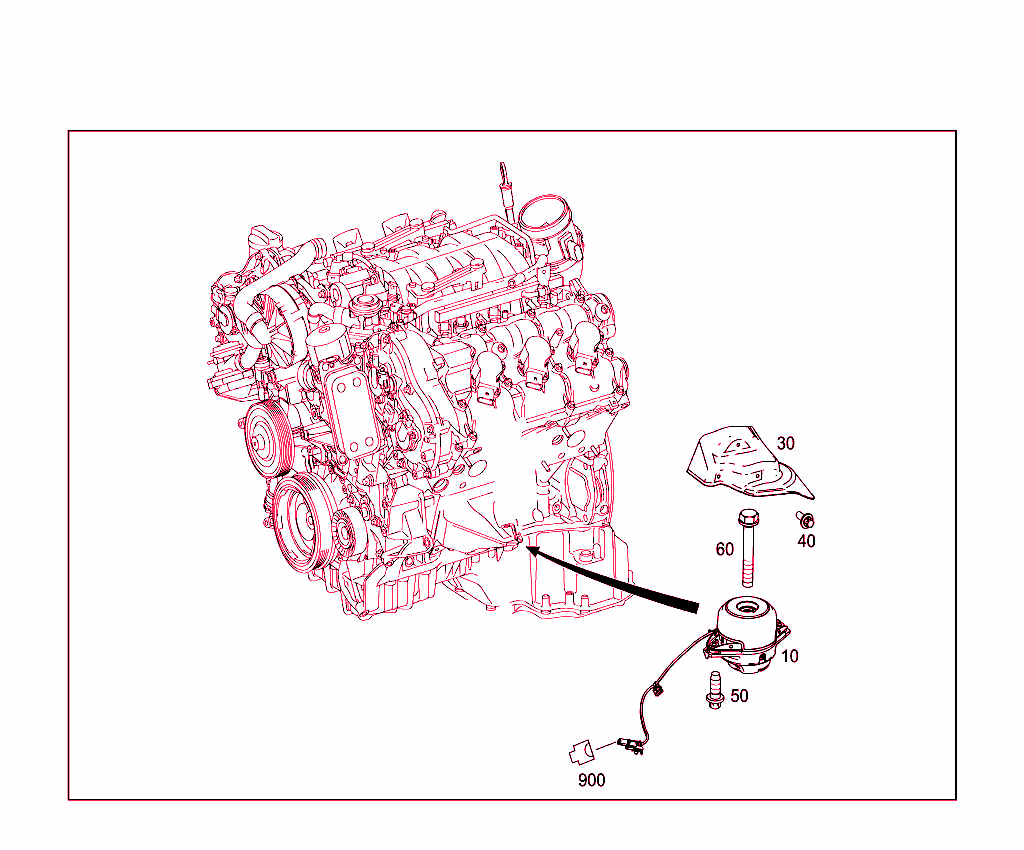 30
60
40
10
50
900