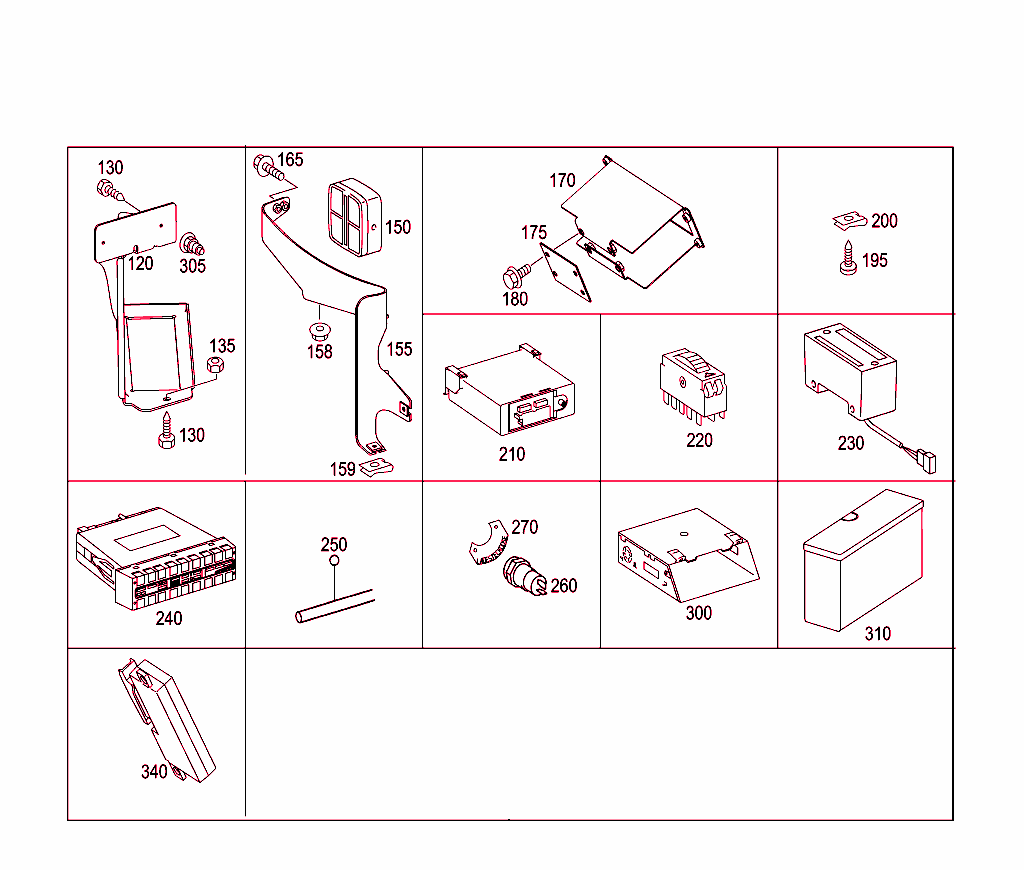 130
120
305
135
130

165
150
158
155
159

170
175
180

200
195

210

220

230

240

250

270
260

300

310

340