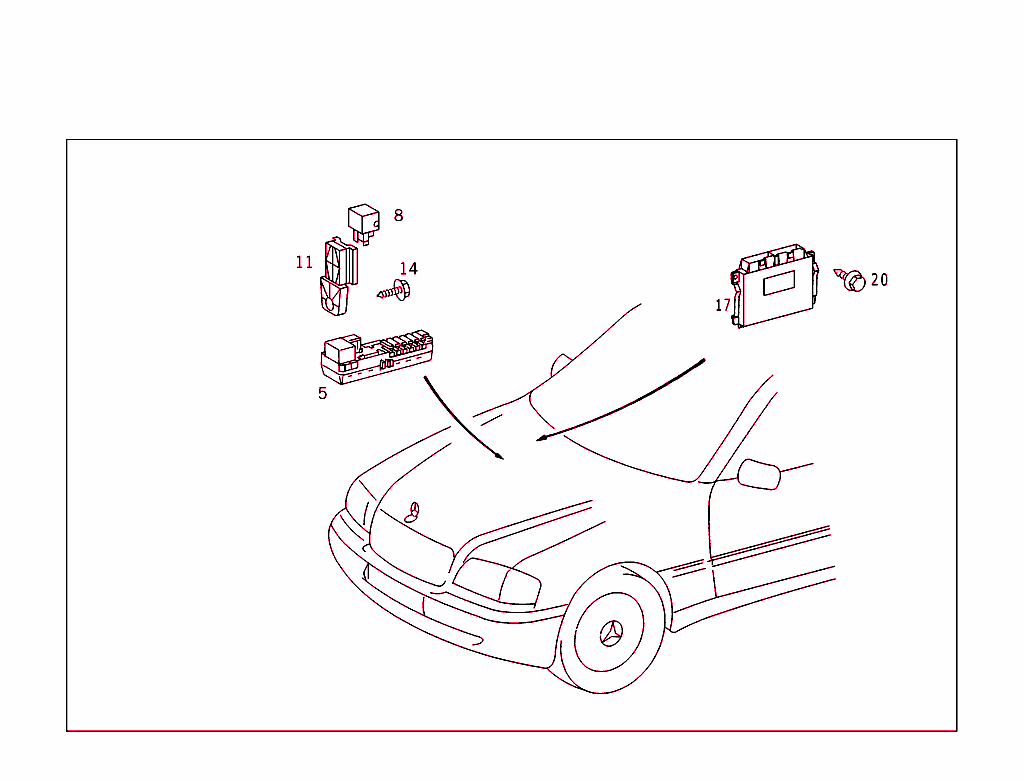 8
11
14
5
17
20