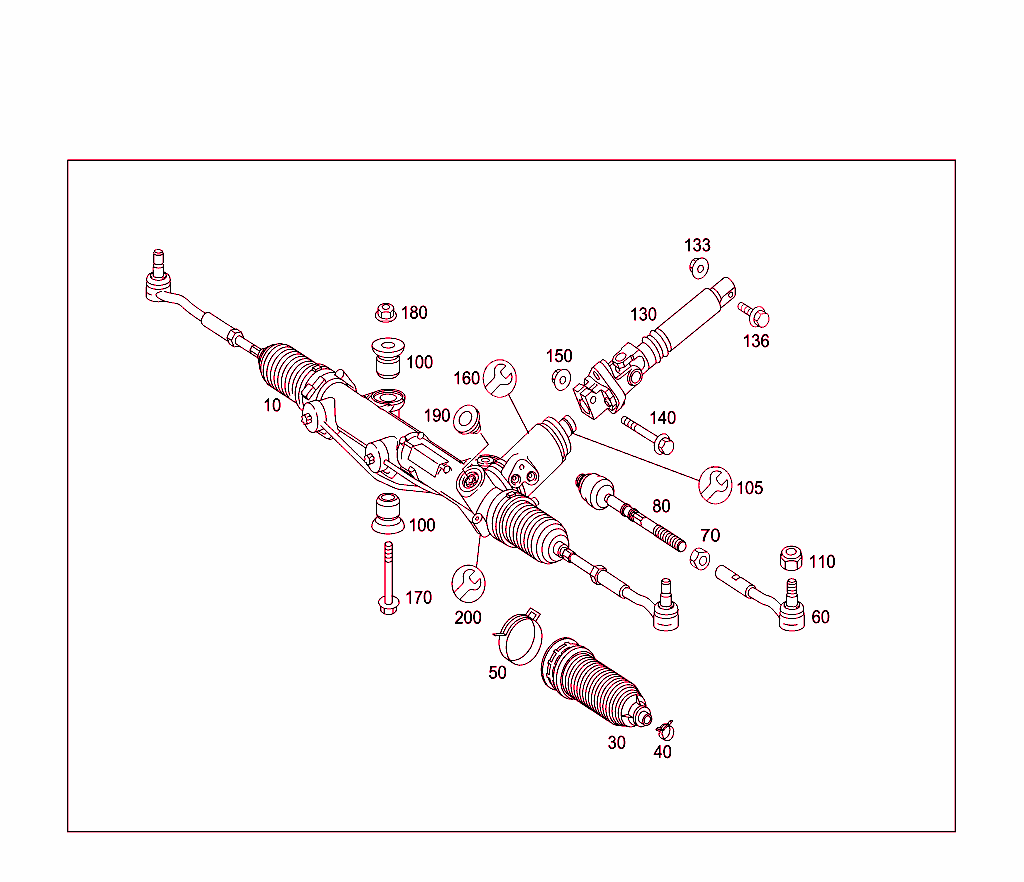 133
130
136
180
100
150
160
10
190
140
105
80
70
100
110
170
200
60
50
30
40