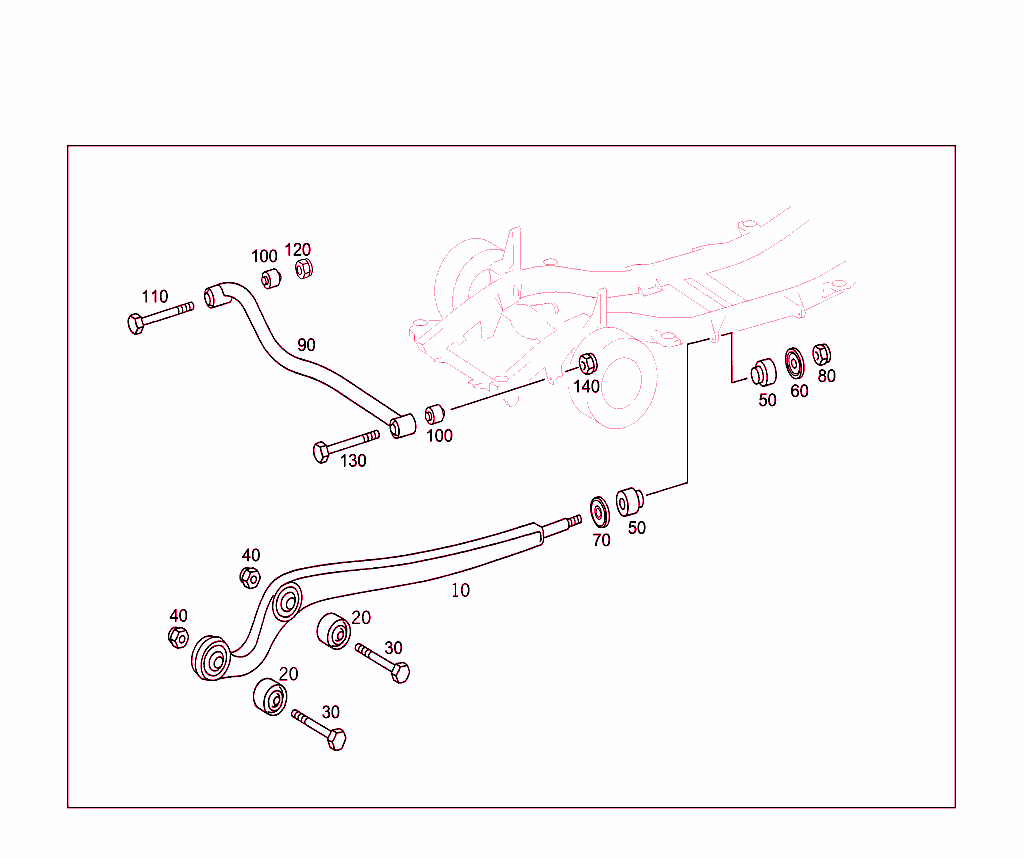 100
120
110
90
140
50
60
80
100
130
70
50
40
10
40
20
30
20
30