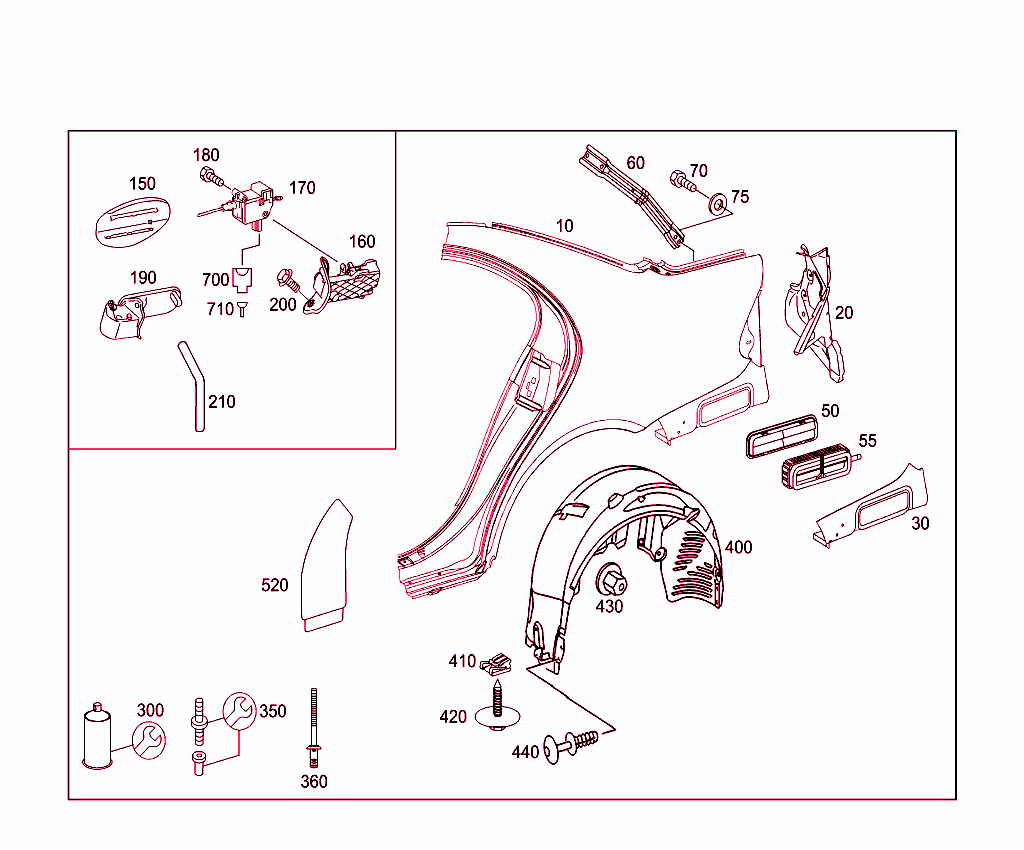 180
150
170
160
190
700
710
200
210
60
70
75
10
20
50
55
30
400
430
520
410
420
440
300
350
360