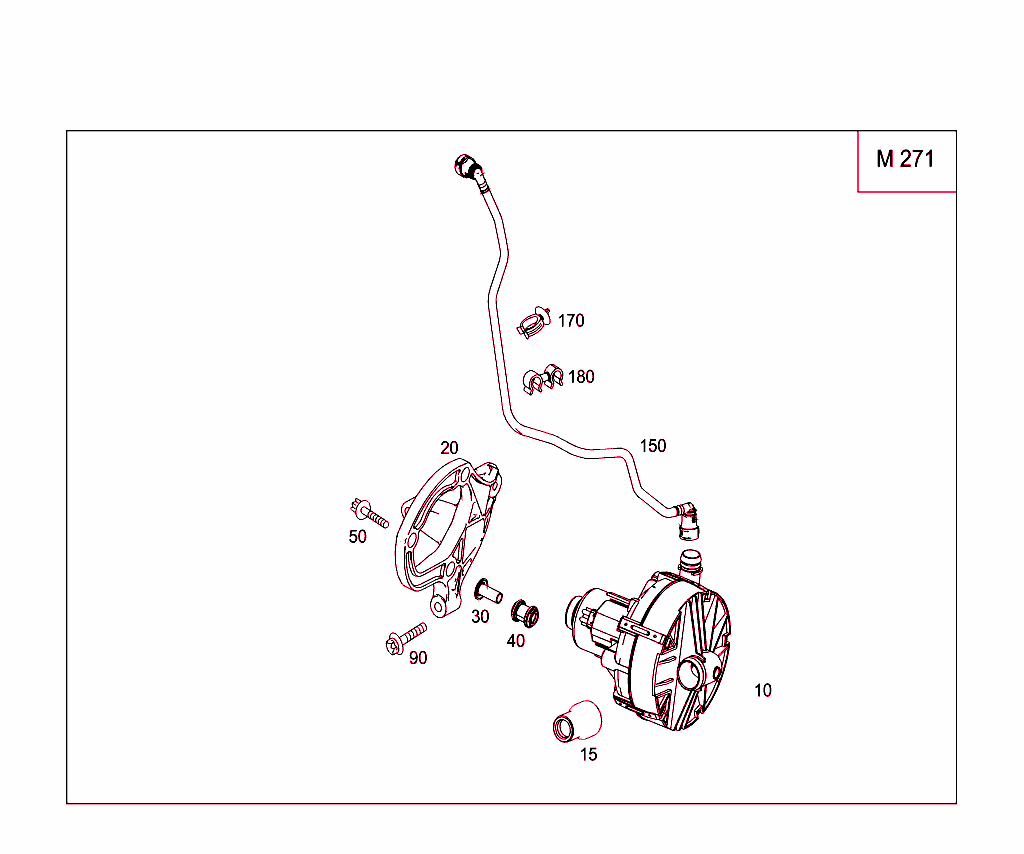 M 271

170

180

150

20

50

30

40

90

10

15