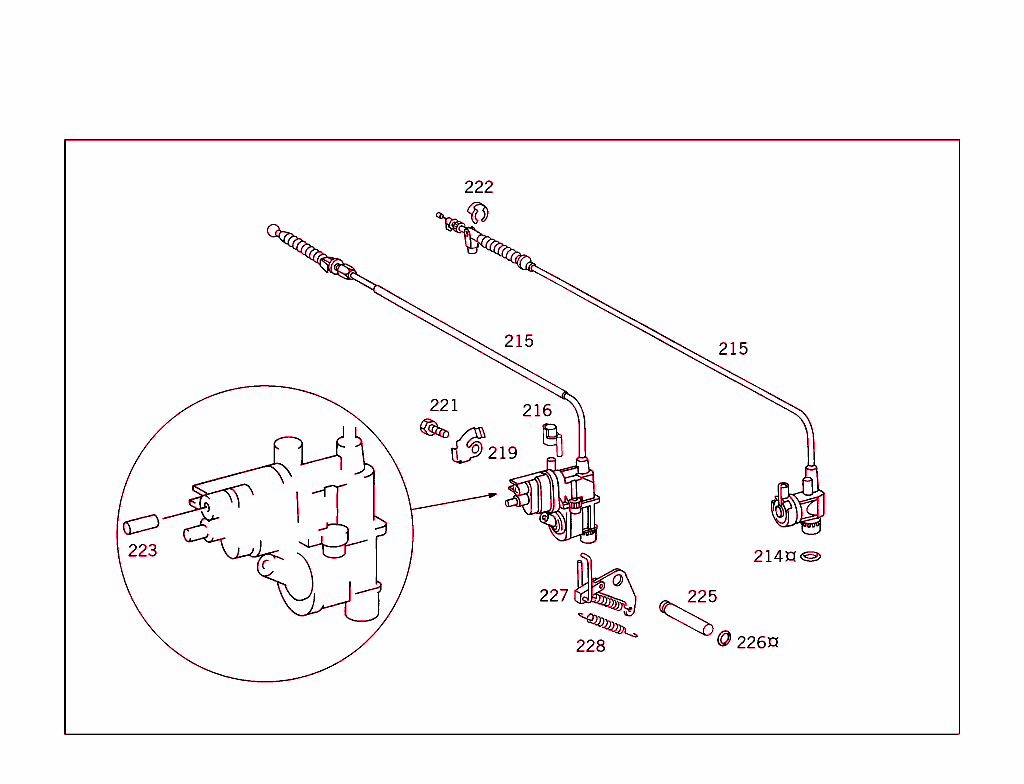 222
215
215
221
216
219
223
214¤
227
225
228
226¤