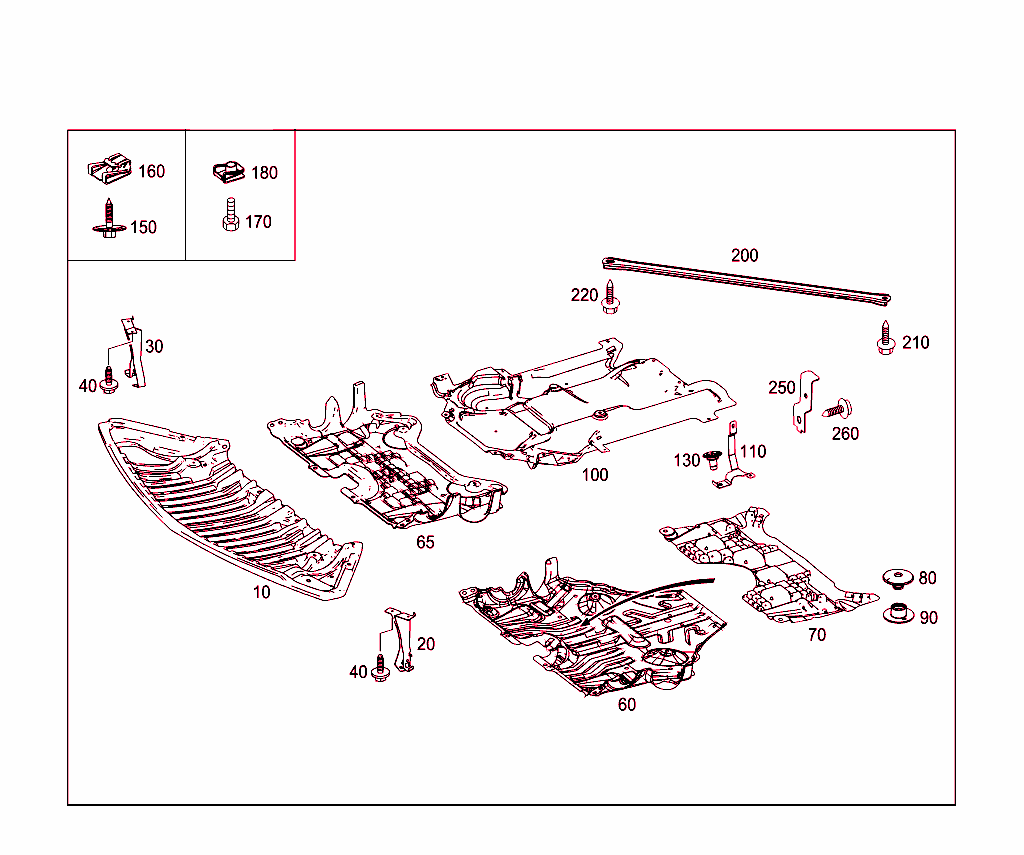 160
180
150
170
200
220
210
30
40
250
260
130
110
100
65
10
80
90
70
20
40
60