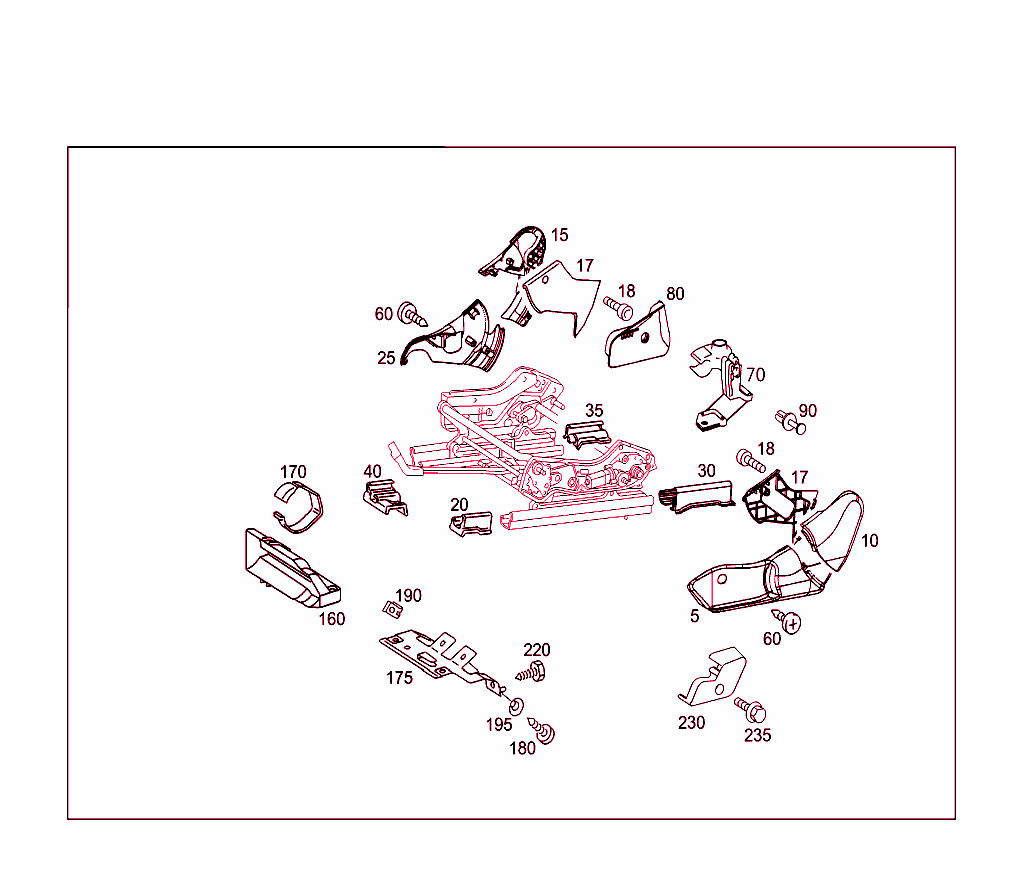 15
17
18
80
60
25
70
35
90
18
170
40
30
17
20
10
160
190
5
60
220
175
195
180
230
235