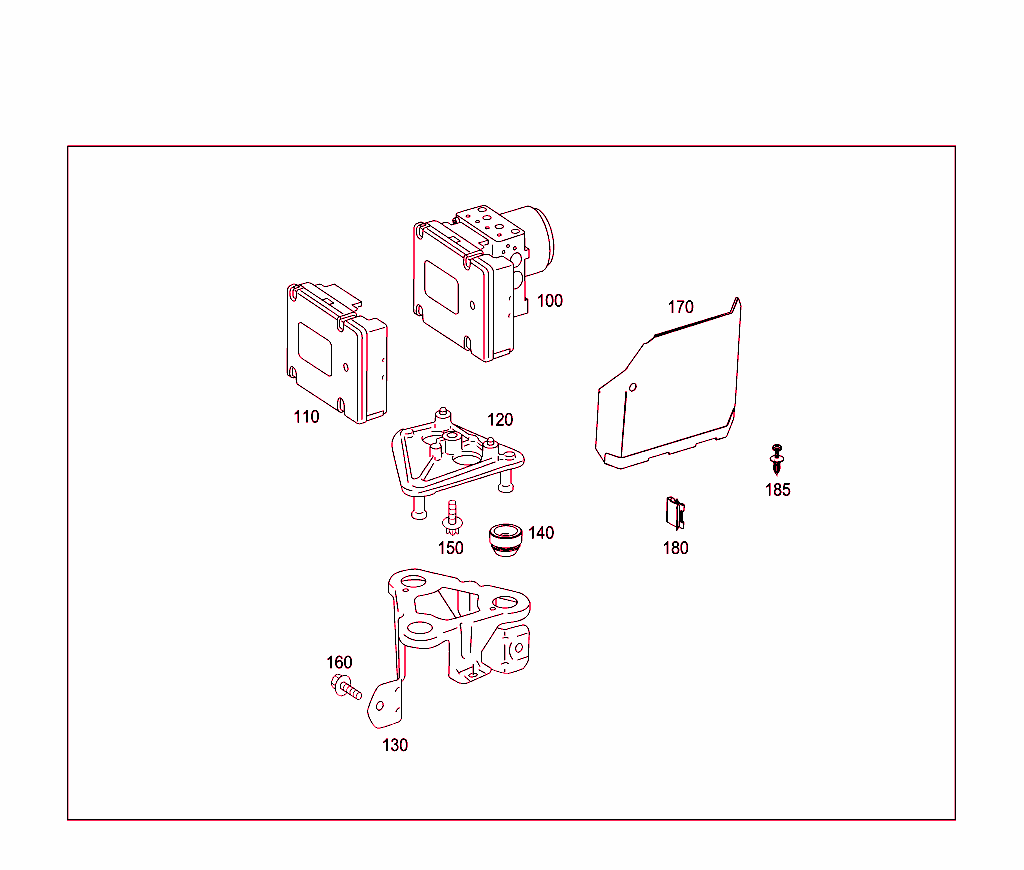 100
170
110
120
185
150
140
180
160
130