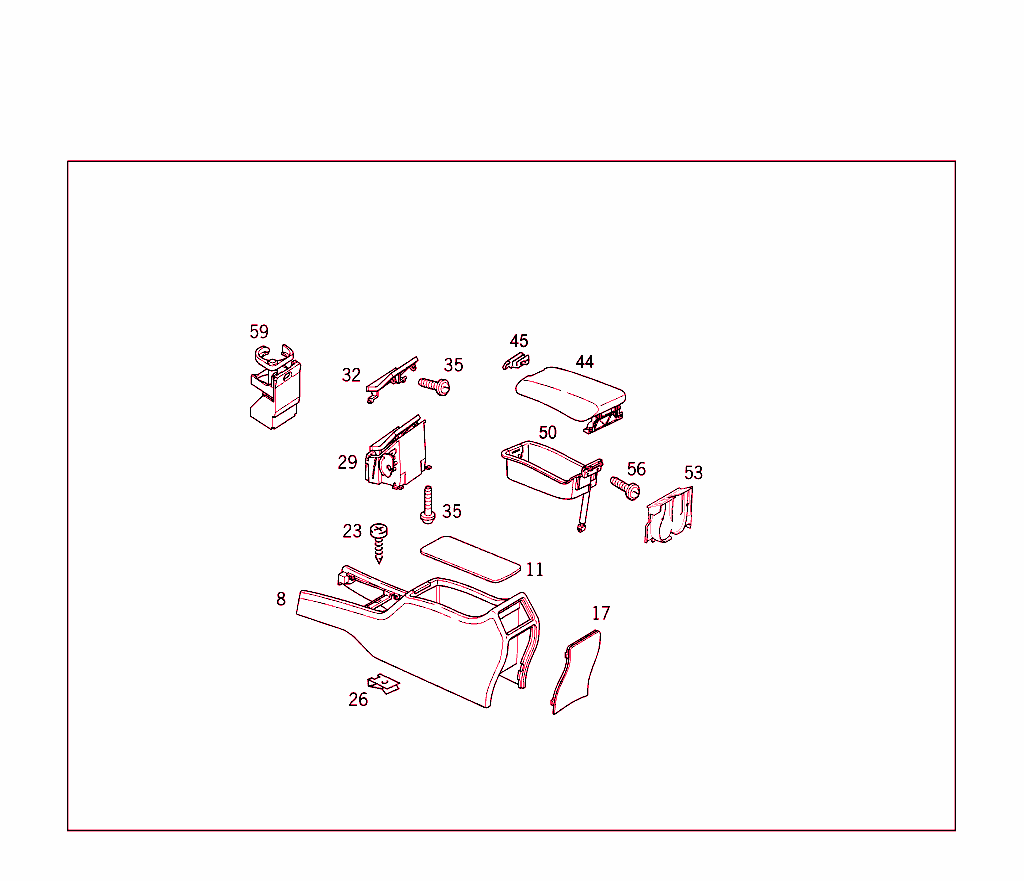 59
32
35
45
44
29
50
56
53
35
23
11
8
17
26