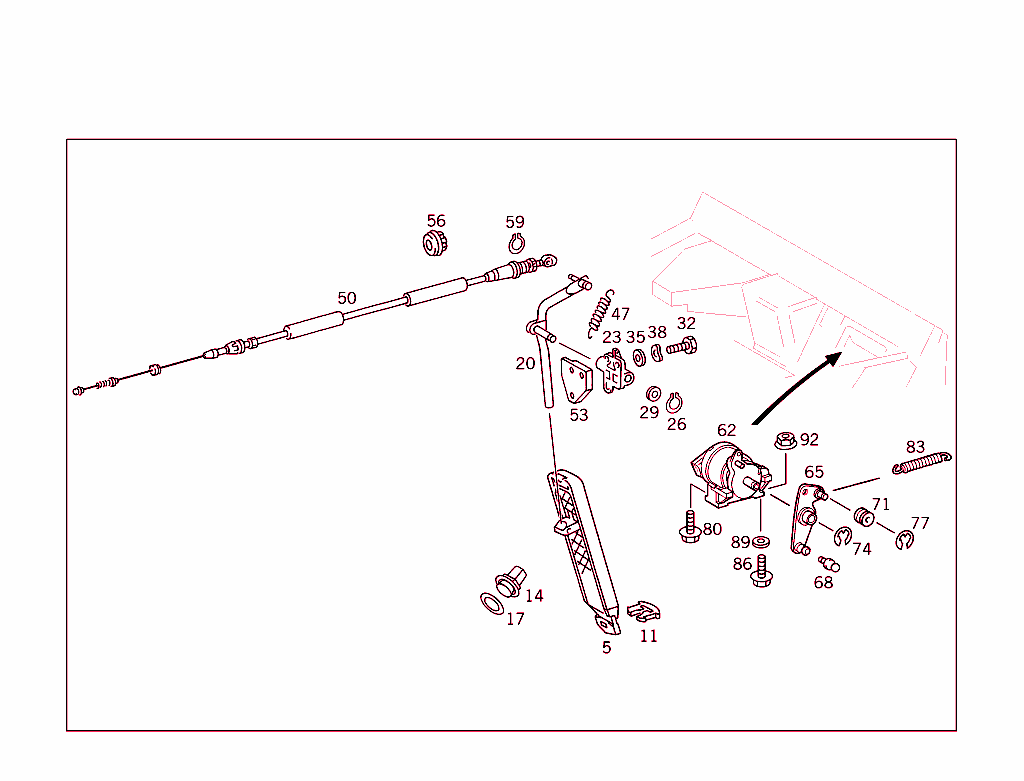 56
59
50
47
23
35
38
32
20
53
29
26
62
92
83
65
71
77
80
89
74
86
68
14
17
11
5