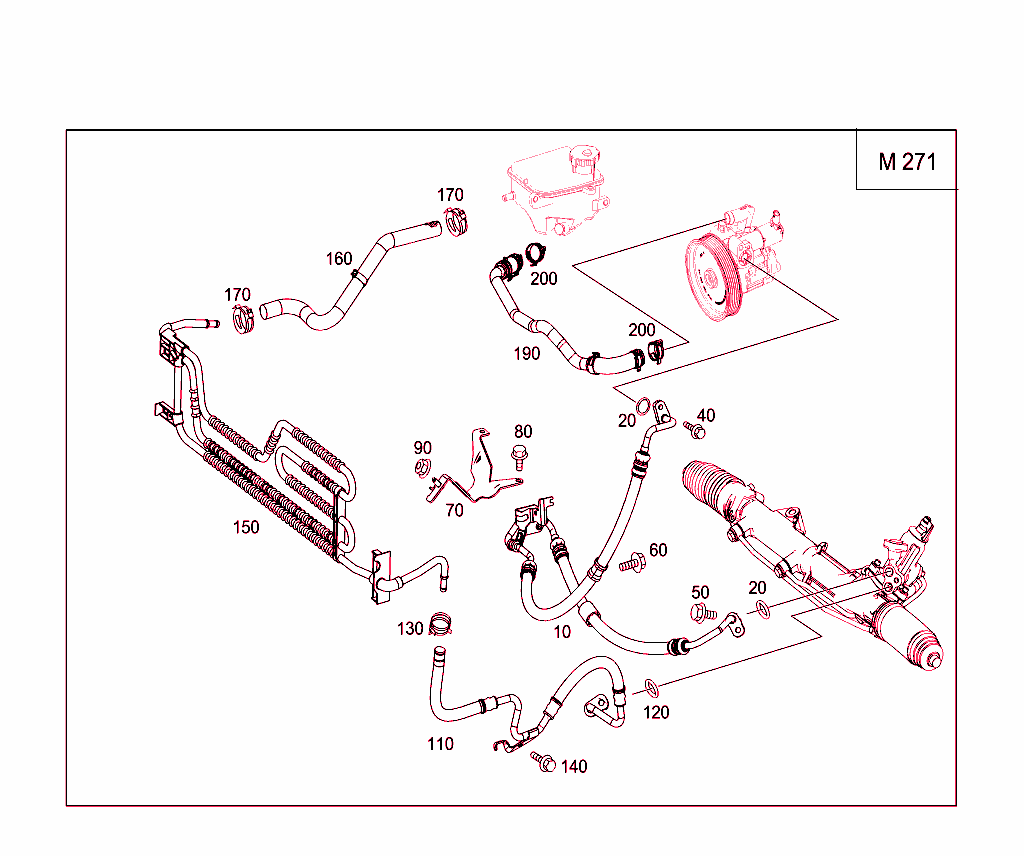 M 271

170
160
170
200
200
190
20
40
90
80
70
150
60
50
20
10
130
120
110
140