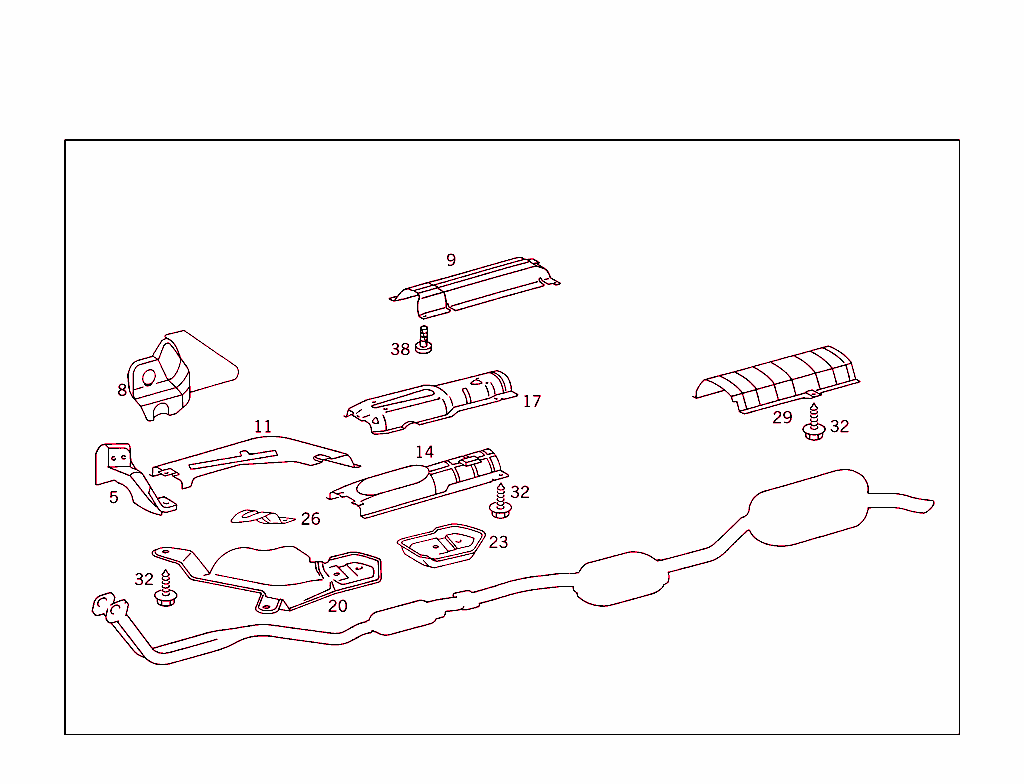 9
38
8
17
29
32
11
14
5
32
26
23
32
20