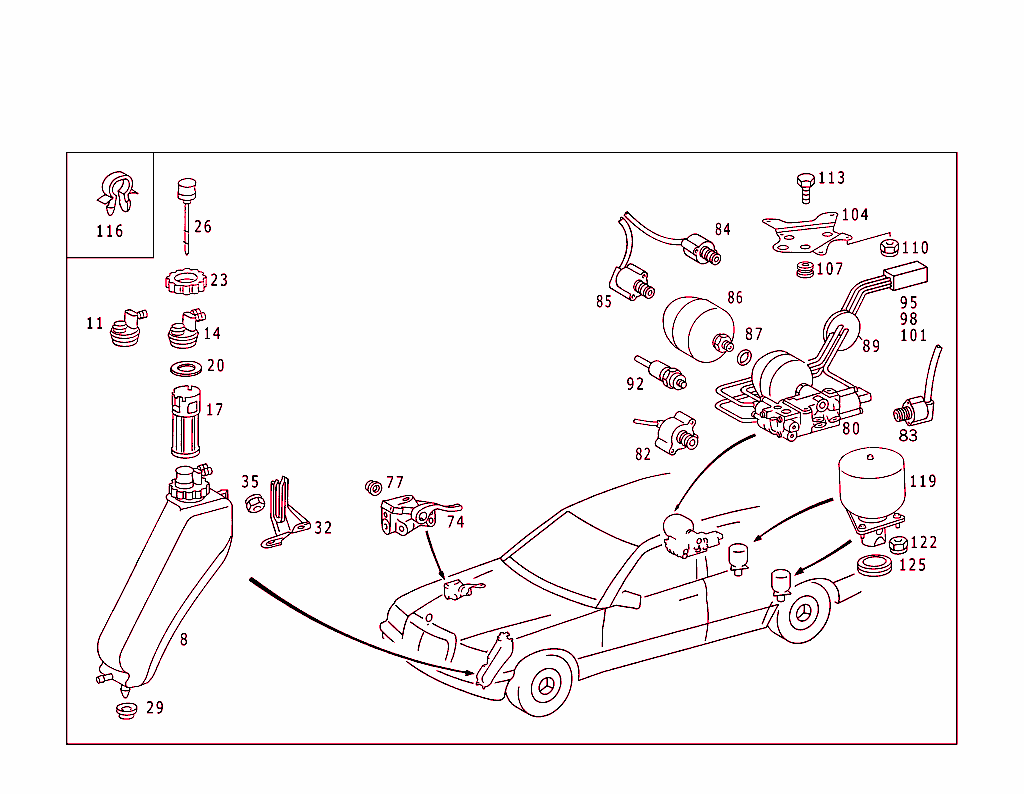 116
26
23
11
14
20
17
35
32
8
29
77
74
113
104
110
107
84
85
86
87
95
98
101
89
92
82
80
83
119
122
125