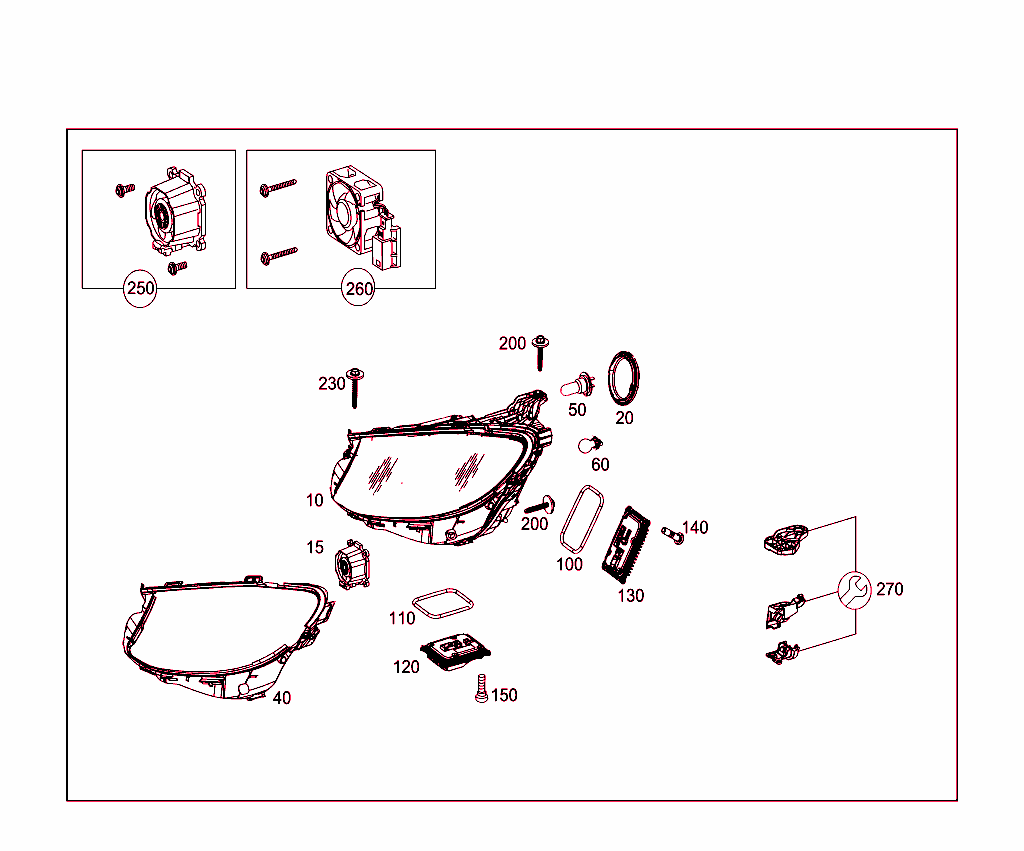 250
260
200
230
50
20
60
10
200
140
15
100
130
270
110
120
150
40