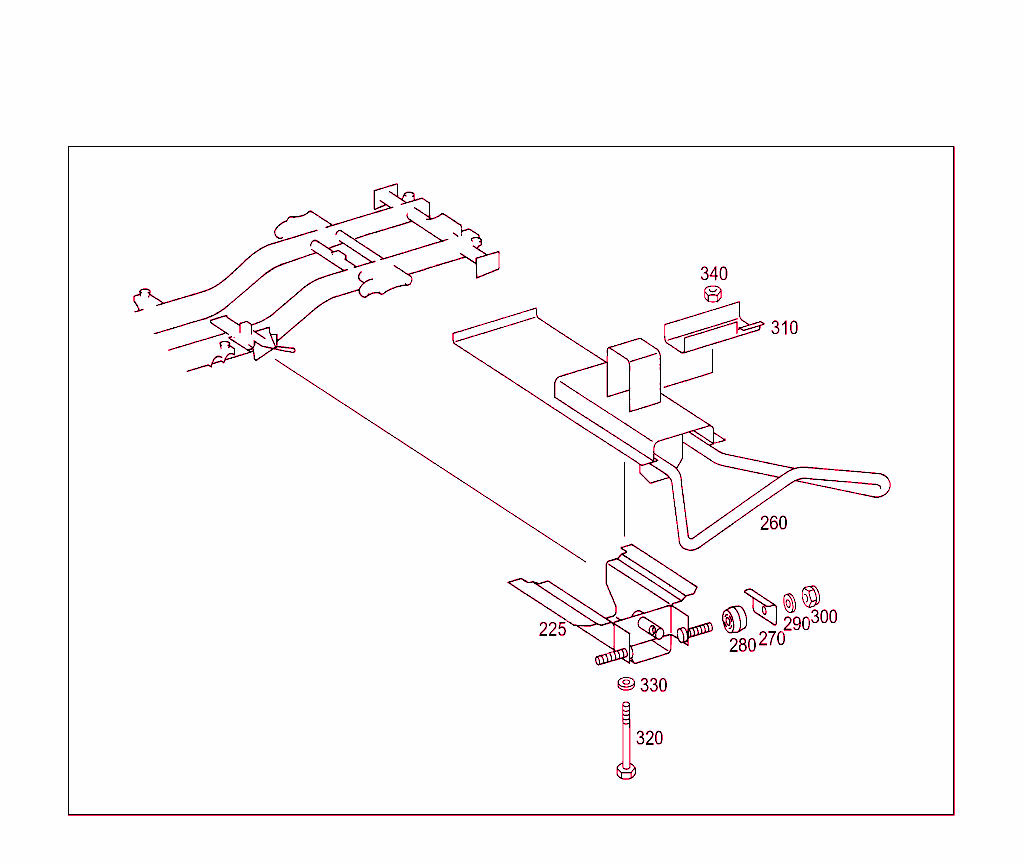 340
310
260
225
280
270
290
300
330
320