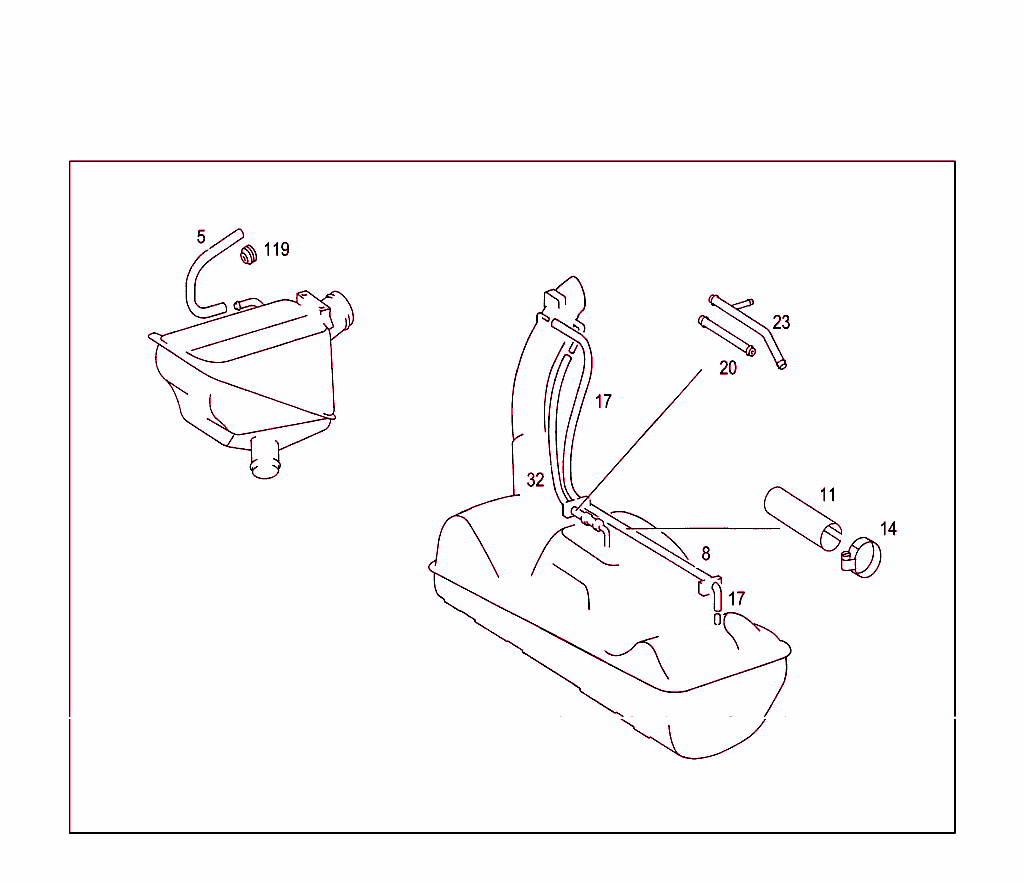 5
119
23
20
17
32
11
14
8
17