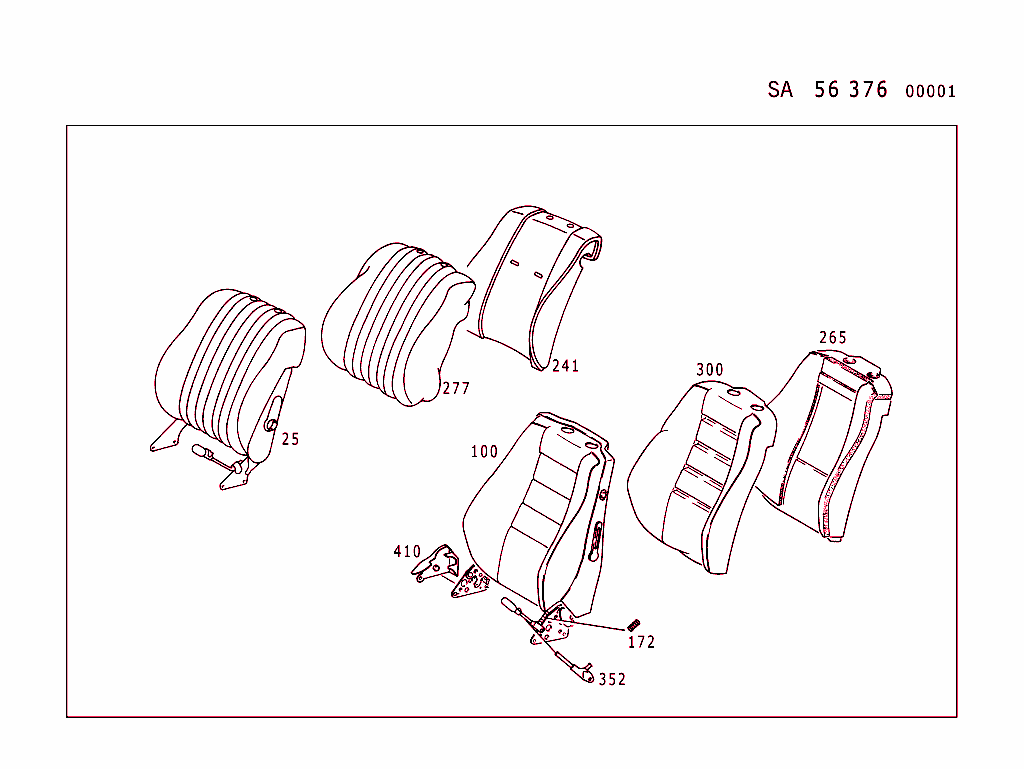 SA 56 376 00001

241

277

25

265

300

100

410

172

352