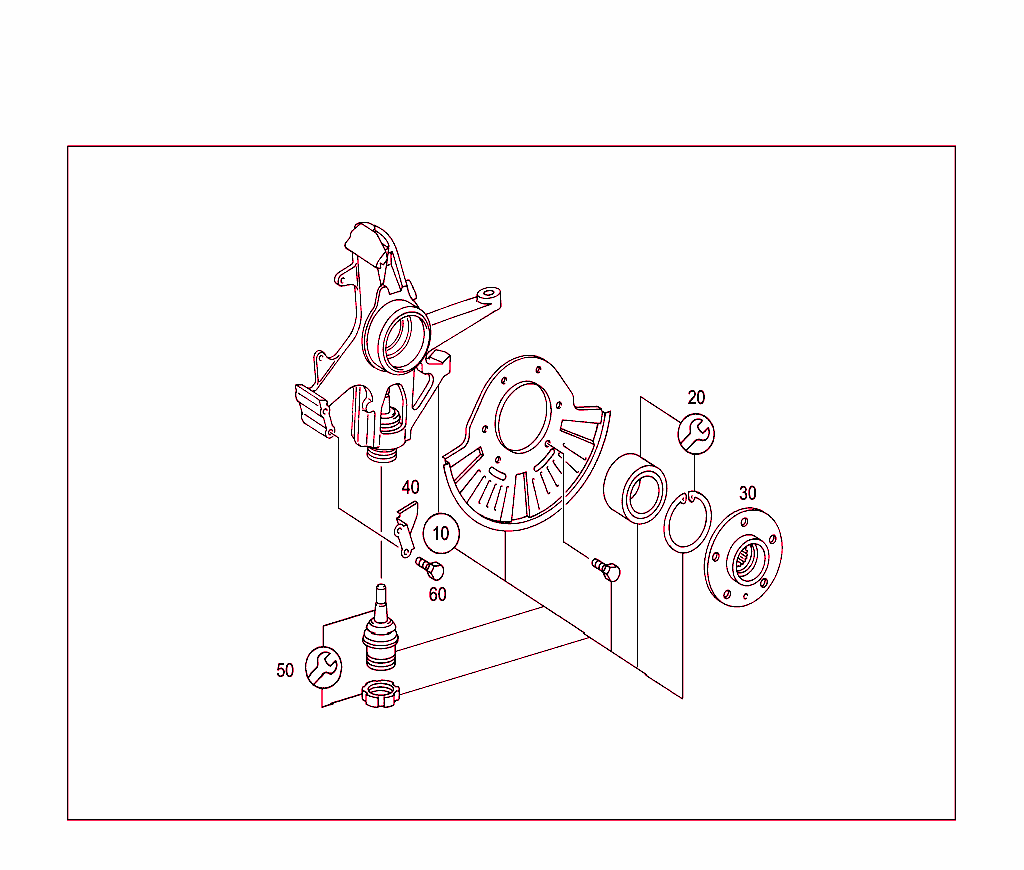 20
30
40
10
60
50