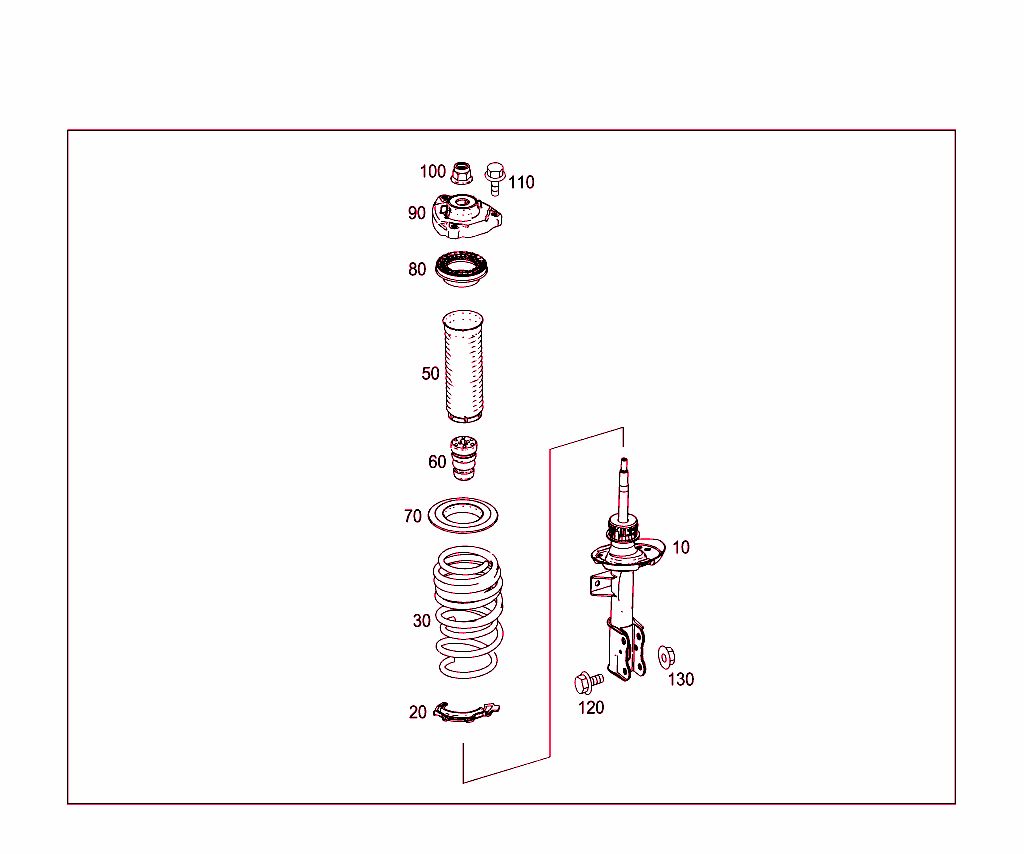 100
110
90
80
50
60
70
10
30
130
120
20