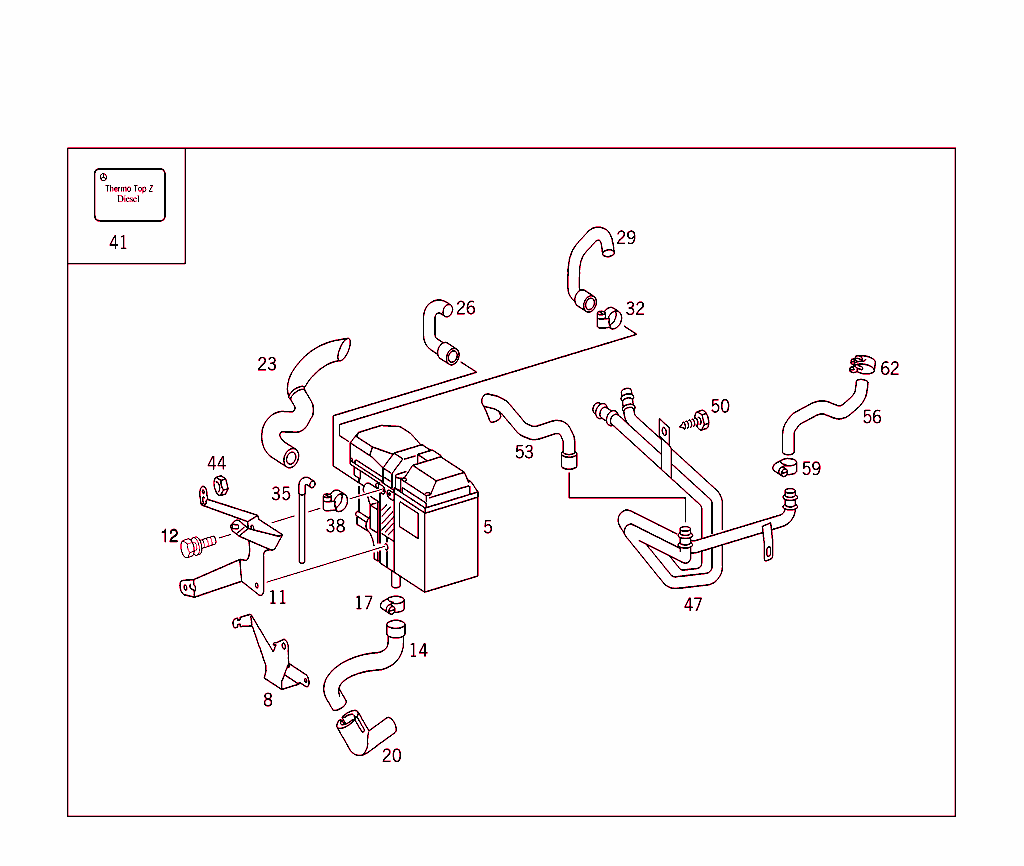 Thermo Top Z
Diesel

41

29
26
32
23
62
50
56
53
59
44
35
38
5
12
11
47
17
14
8
20