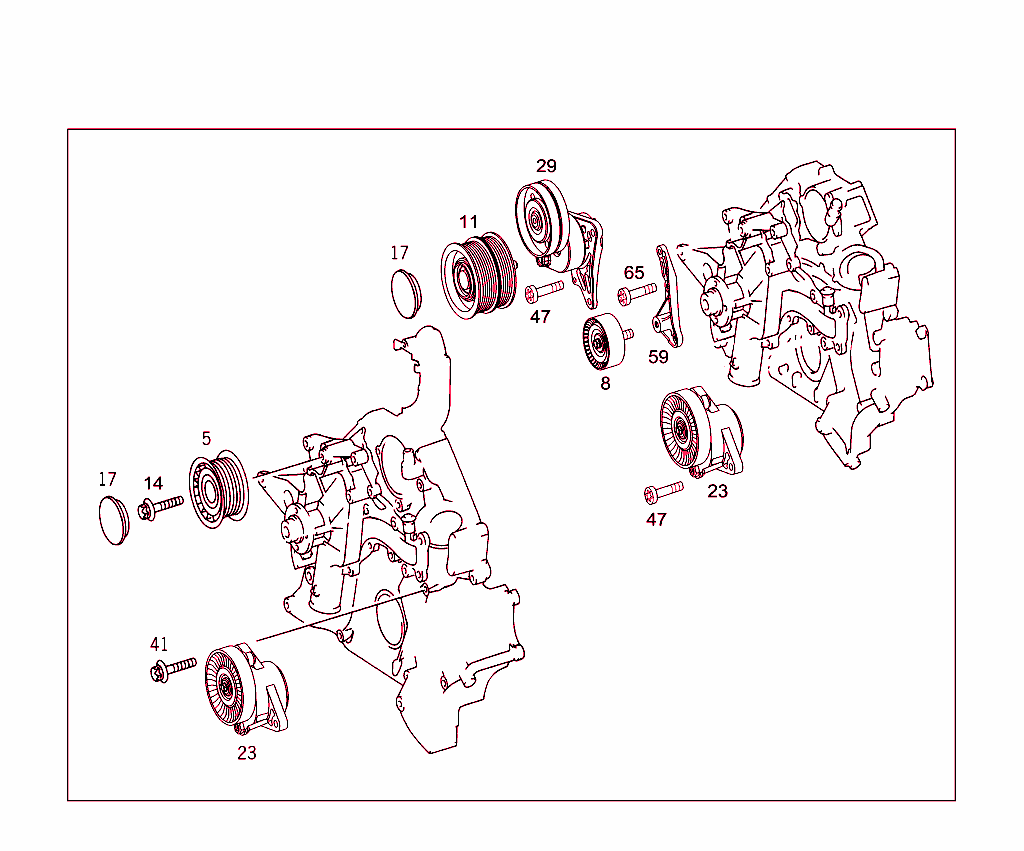 29
11
17
65
47
59
8
5
17
14
23
47
41
23