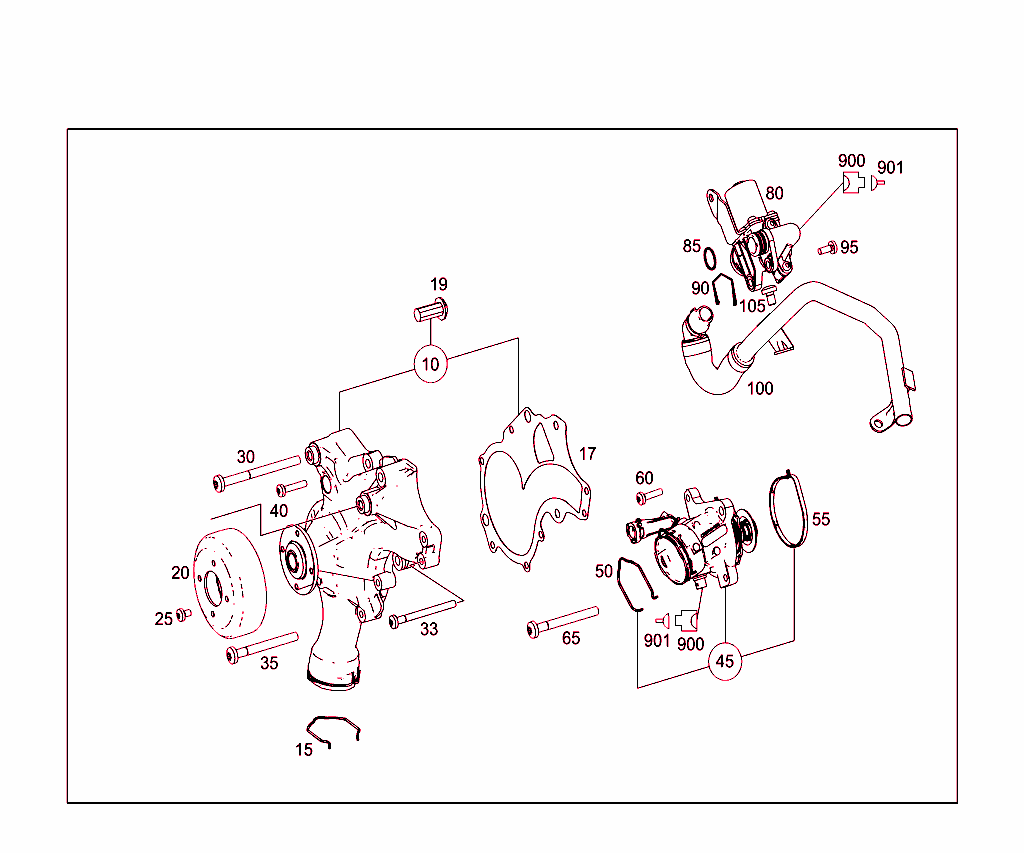 900
901
80
85
95
90
105
100
19
10
17
30
40
60
55
20
50
25
33
65
901
900
35
45
15