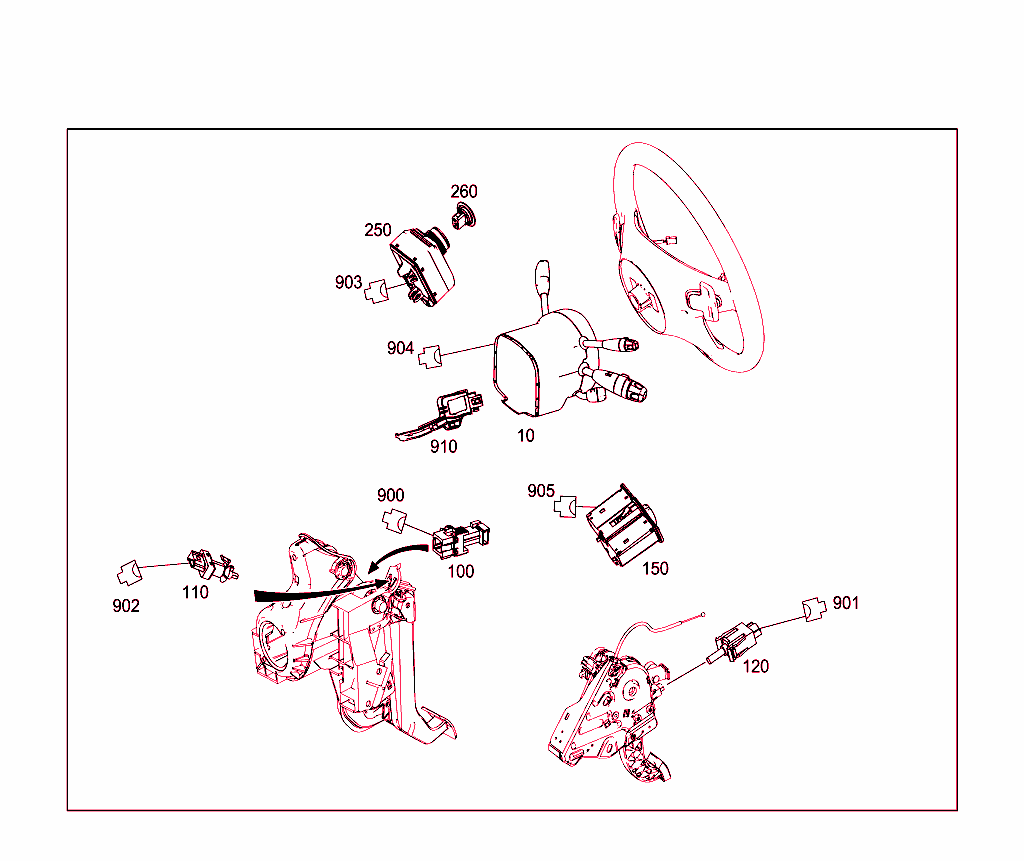 260
250
903
904
910
10
900
905
100
150
902
110
901
120