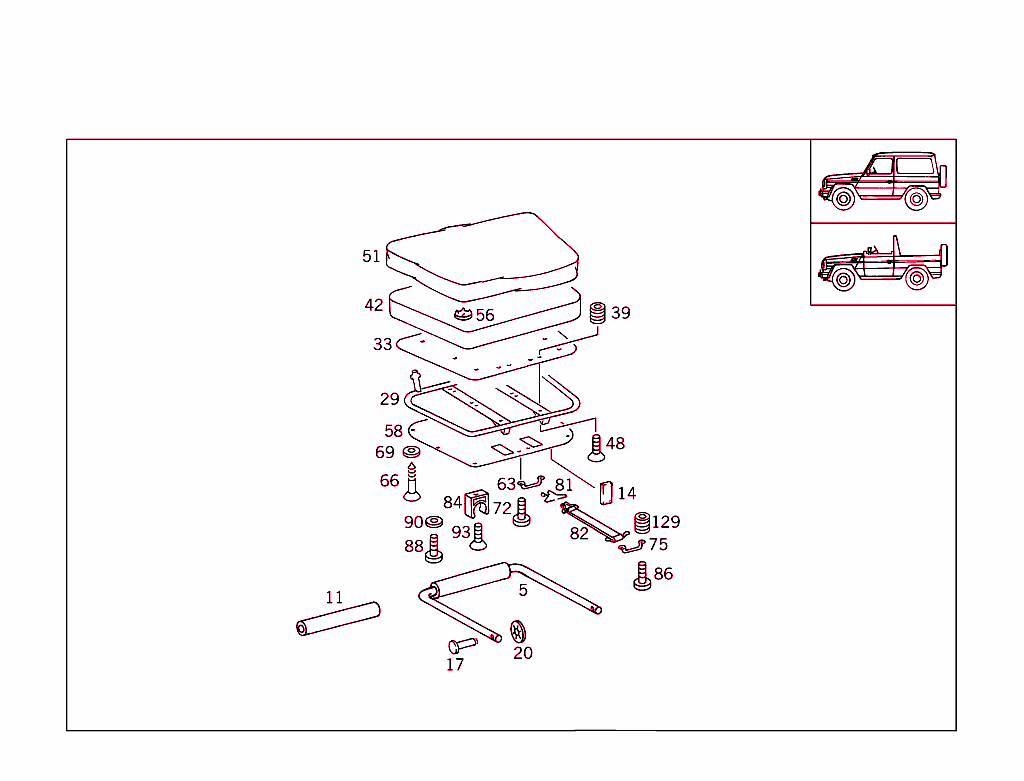 51
42
56
39
33
29
58
48
69
66
63
81
14
84
72
90
93
82
129
88
75
86
11
5
17
20