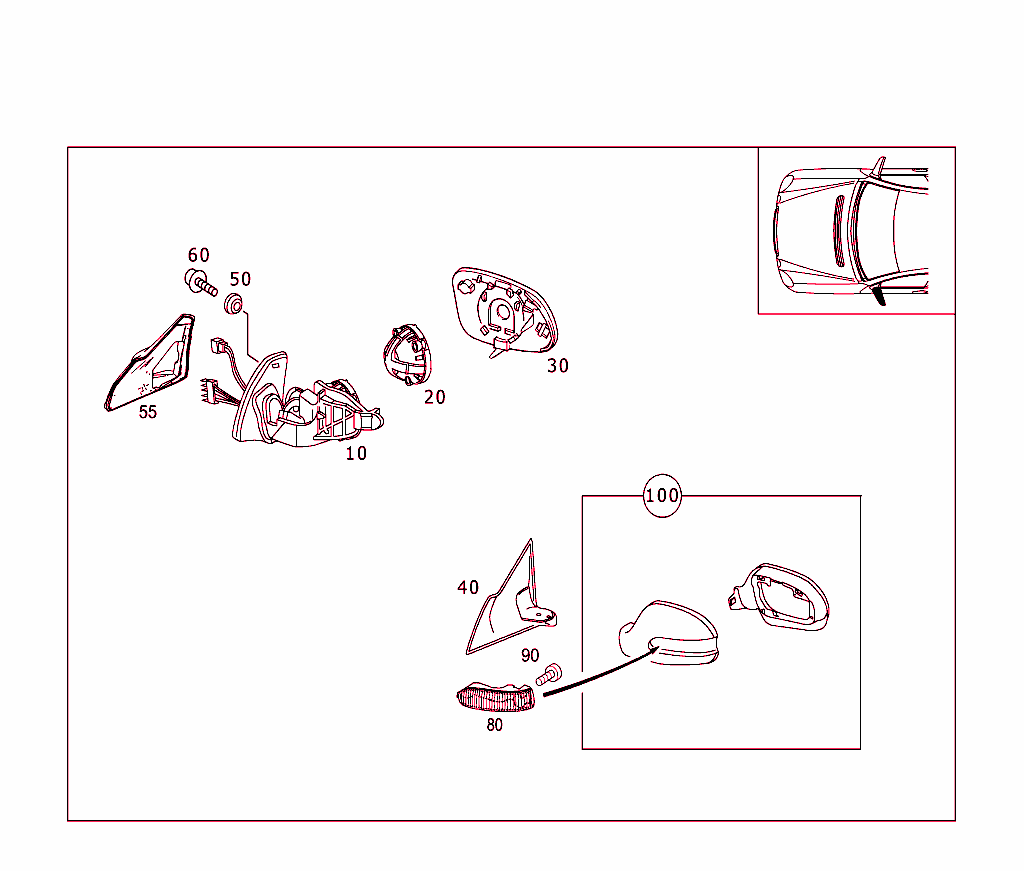 60
50
55
10
20
30
100
40
90
80