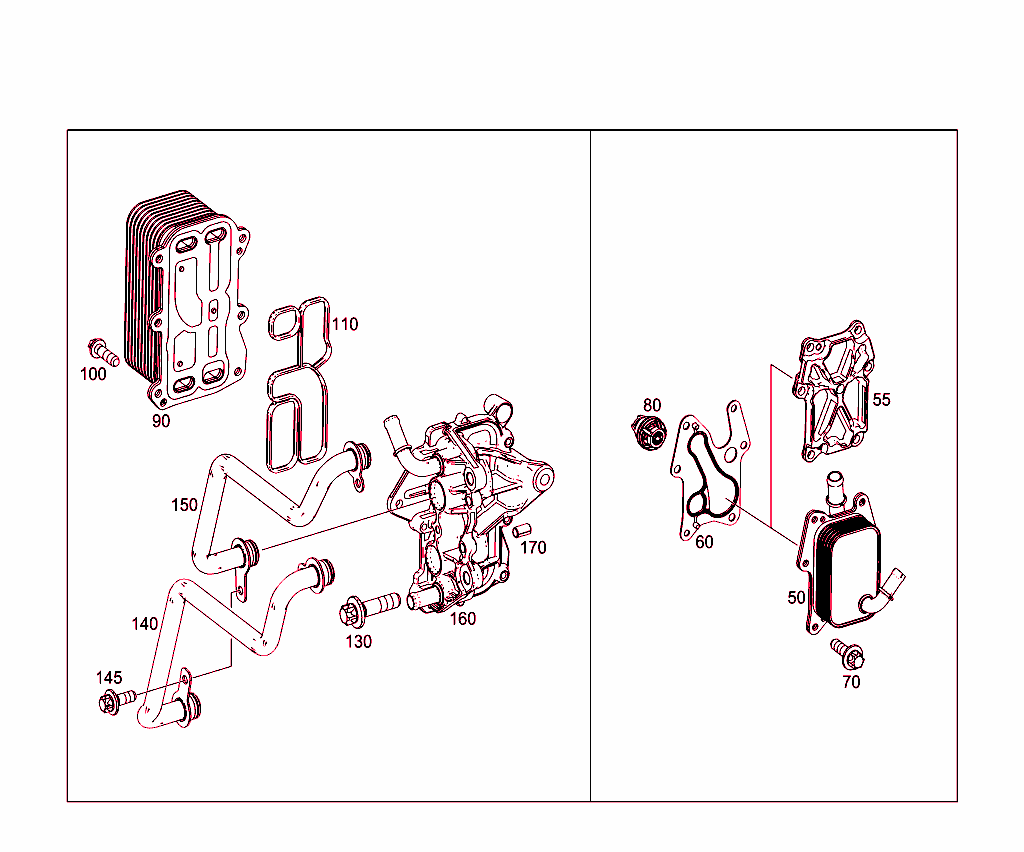 110
100
90
150
170
140
130
160
145
80
55
60
50
70