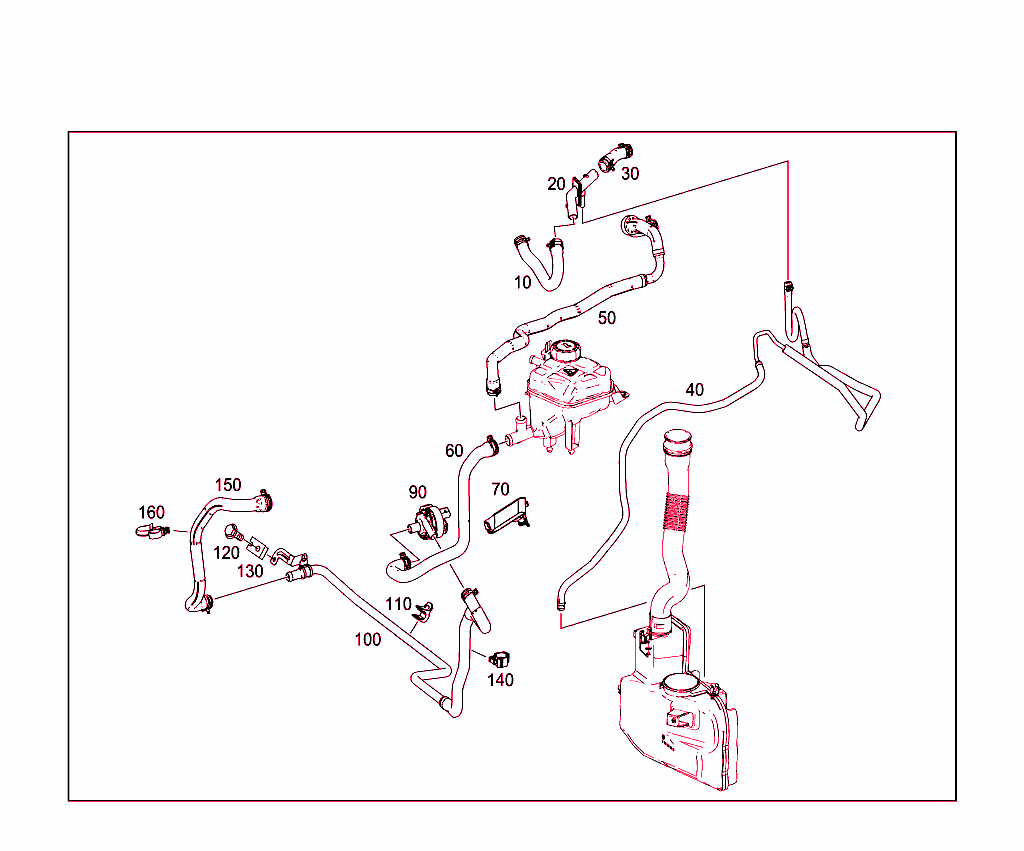 20
30
10
50
40
60
90
70
150
160
120
130
110
100
140